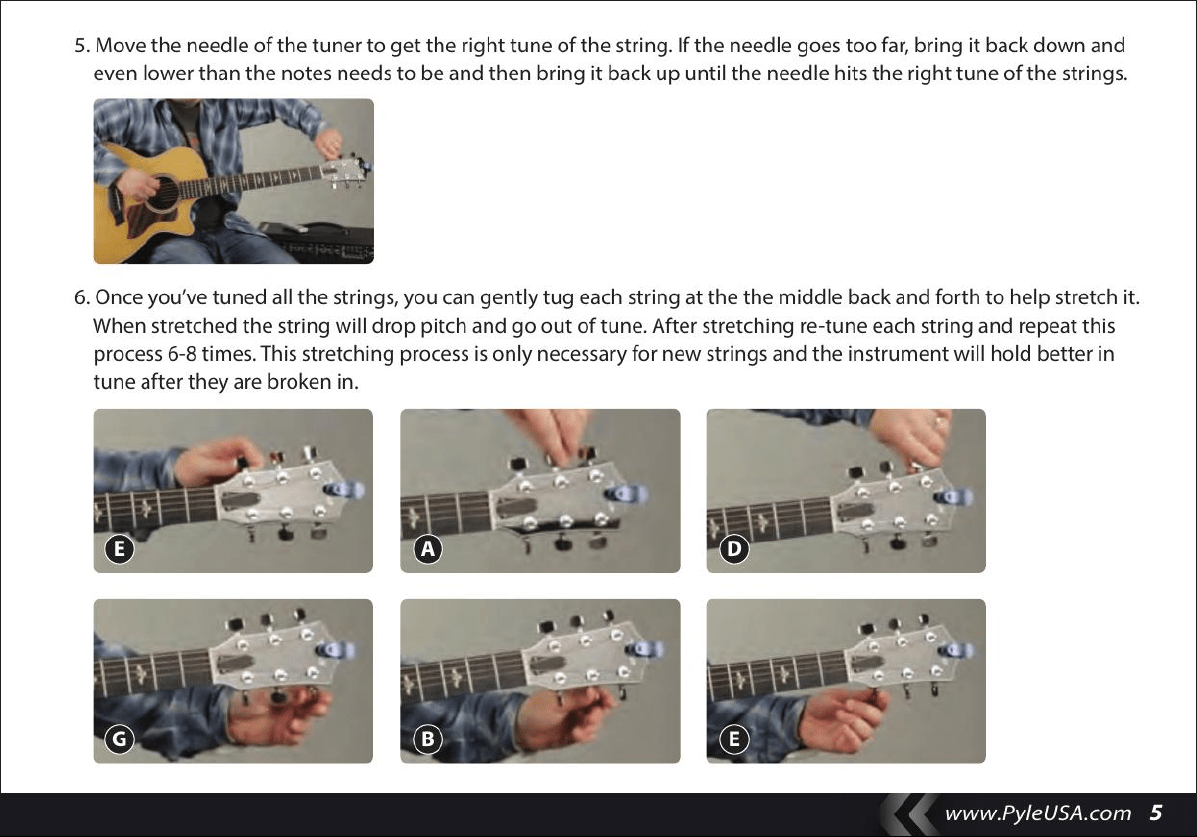 5. Move the needle of the tuner to get the right tune of the string. If the needle goes too far, bring it back down and even lower than the notes needs to be and then bring it back up until the needle hits the right tune of the strings.

6. Once you've tuned all the strings, you can gently tug each string at the the middle back and forth to help stretch it. When stretched the string will drop pitch and go out of tune. After stretching re-tune each string and repeat this process 6-8 times. This stretching process is only necessary for new strings and the instrument will hold better in tune after they are broken in.

E

A

D

G

B

E

www.PyleUSA.com 5