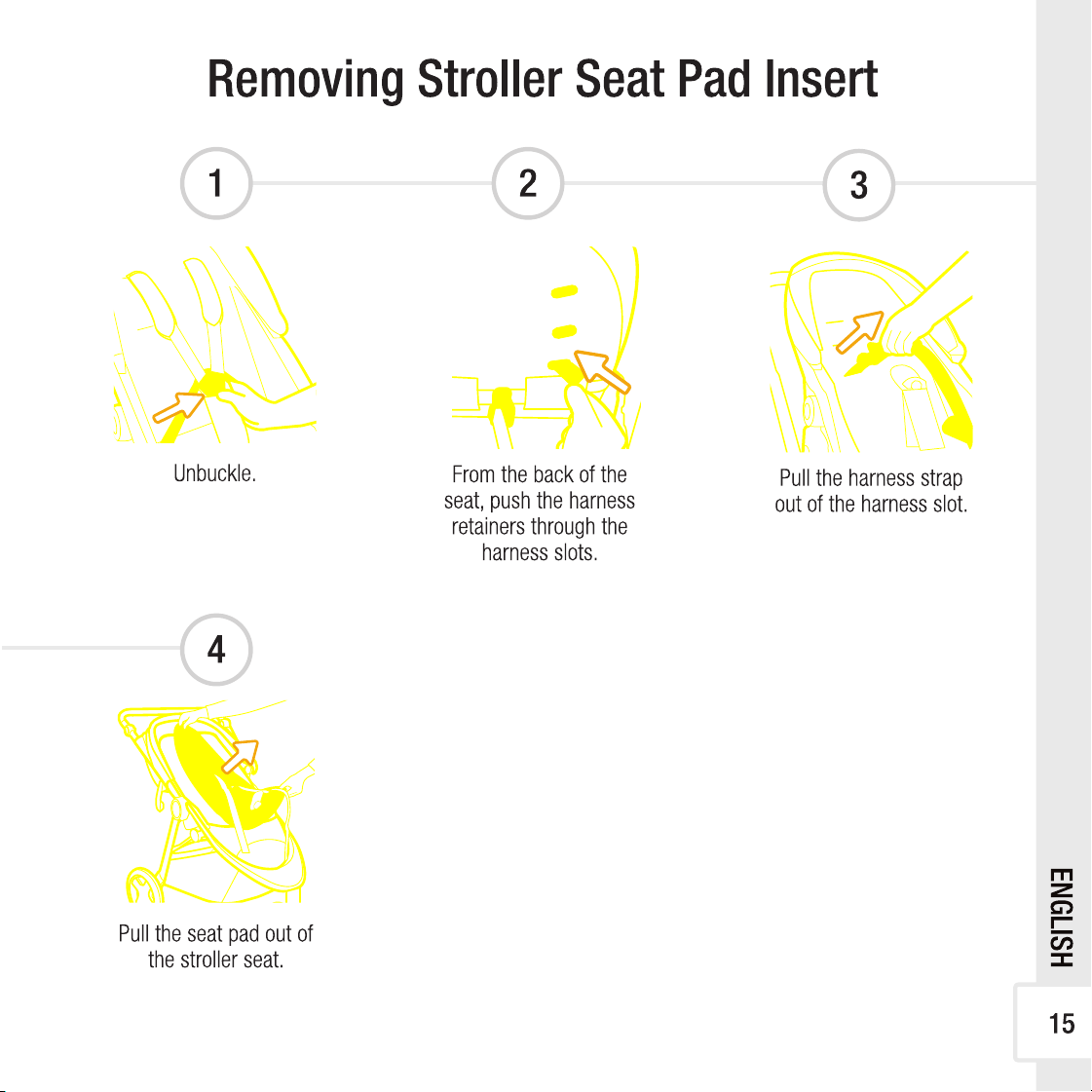 Removing Stroller Seat Pad Insert

1

Unbuckle.

2

From the back of the seat, push the harness retainers through the harness slots.

3

Pull the harness strap out of the harness slot.

4

Pull the seat pad out of the stroller seat.

ENGLISH

15