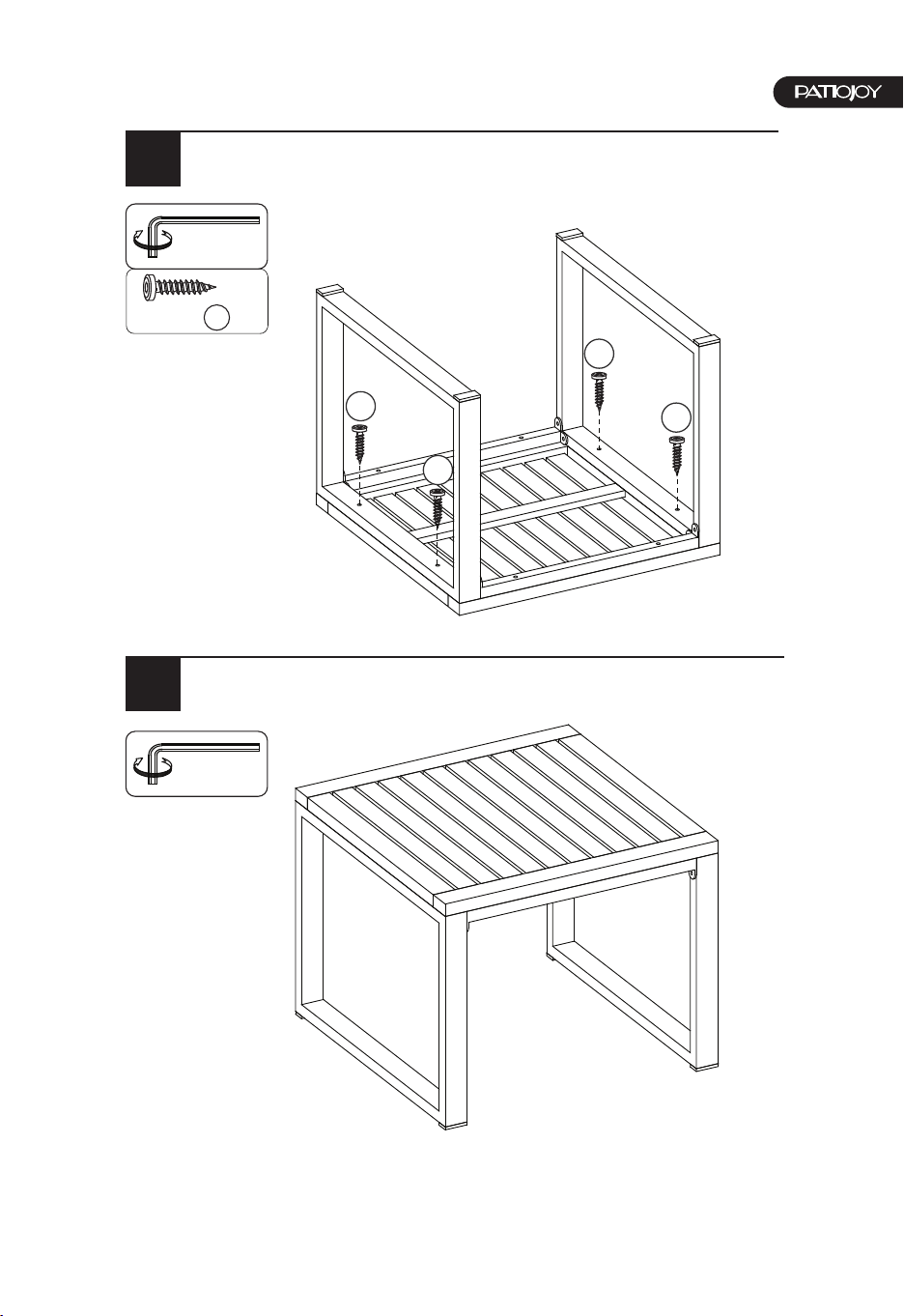 PATIOJOY