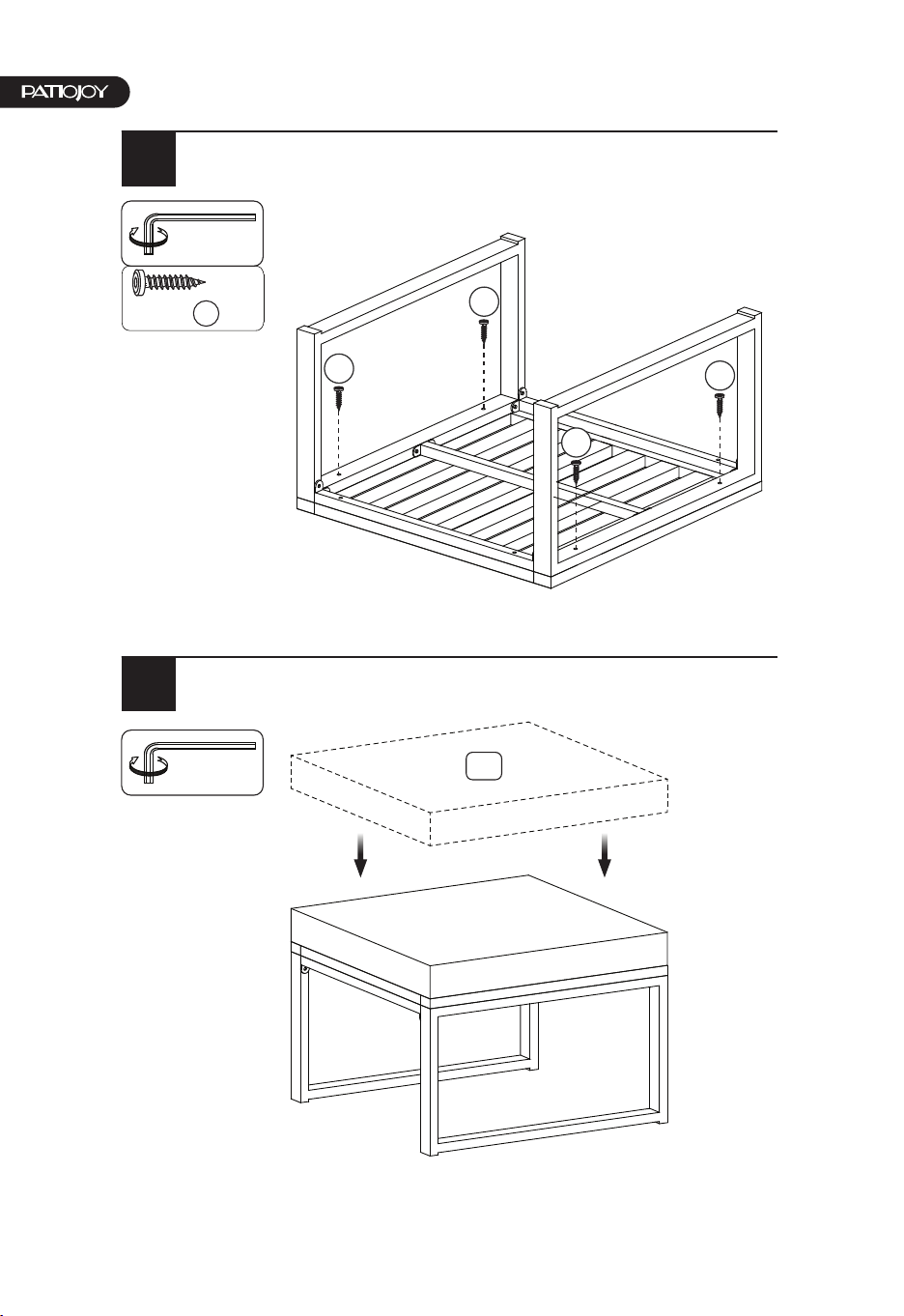 PATIOJOY