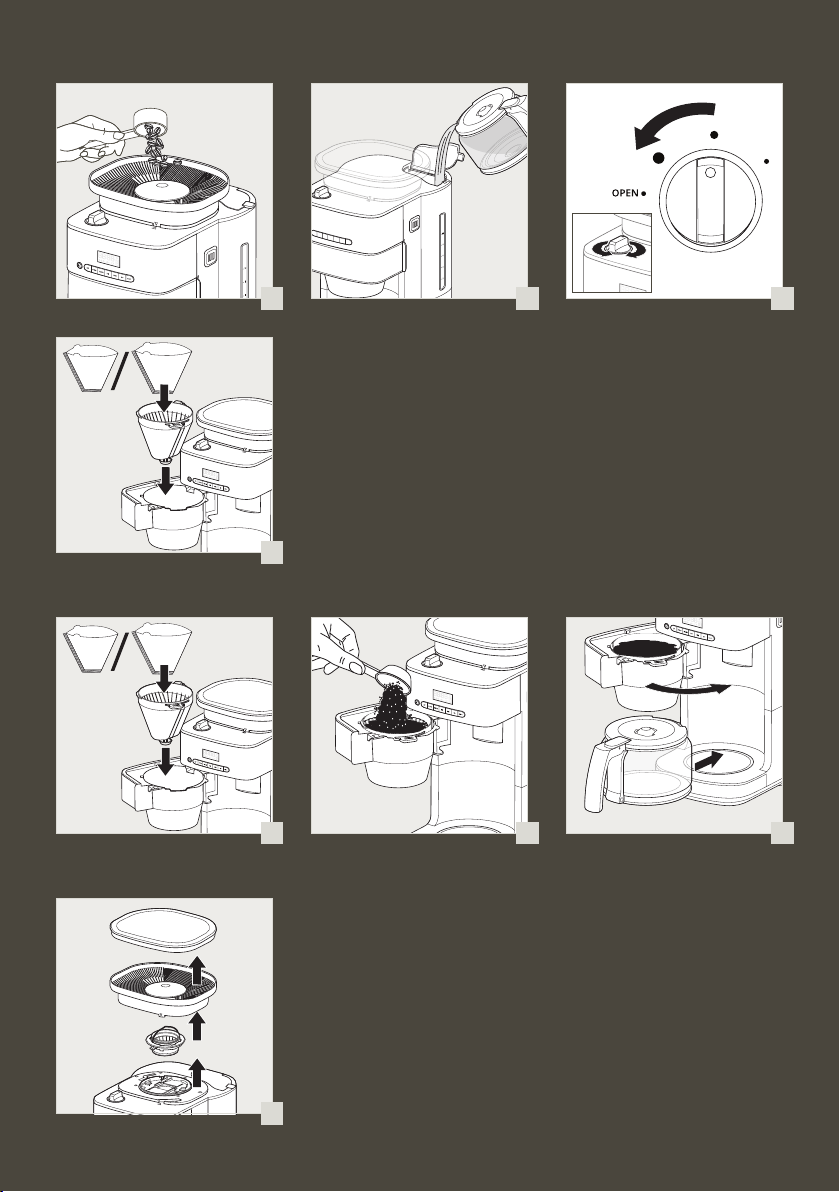 OPEN