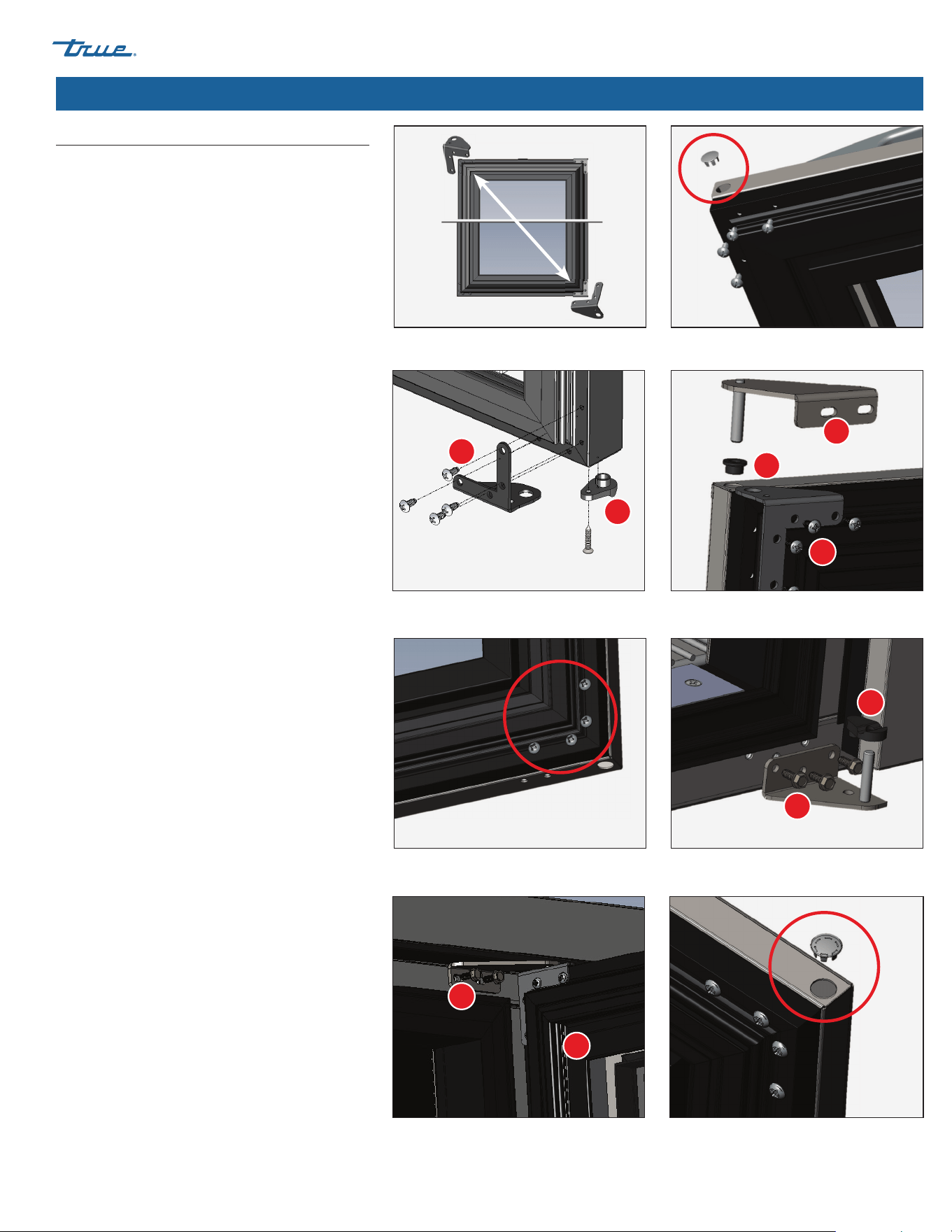 true