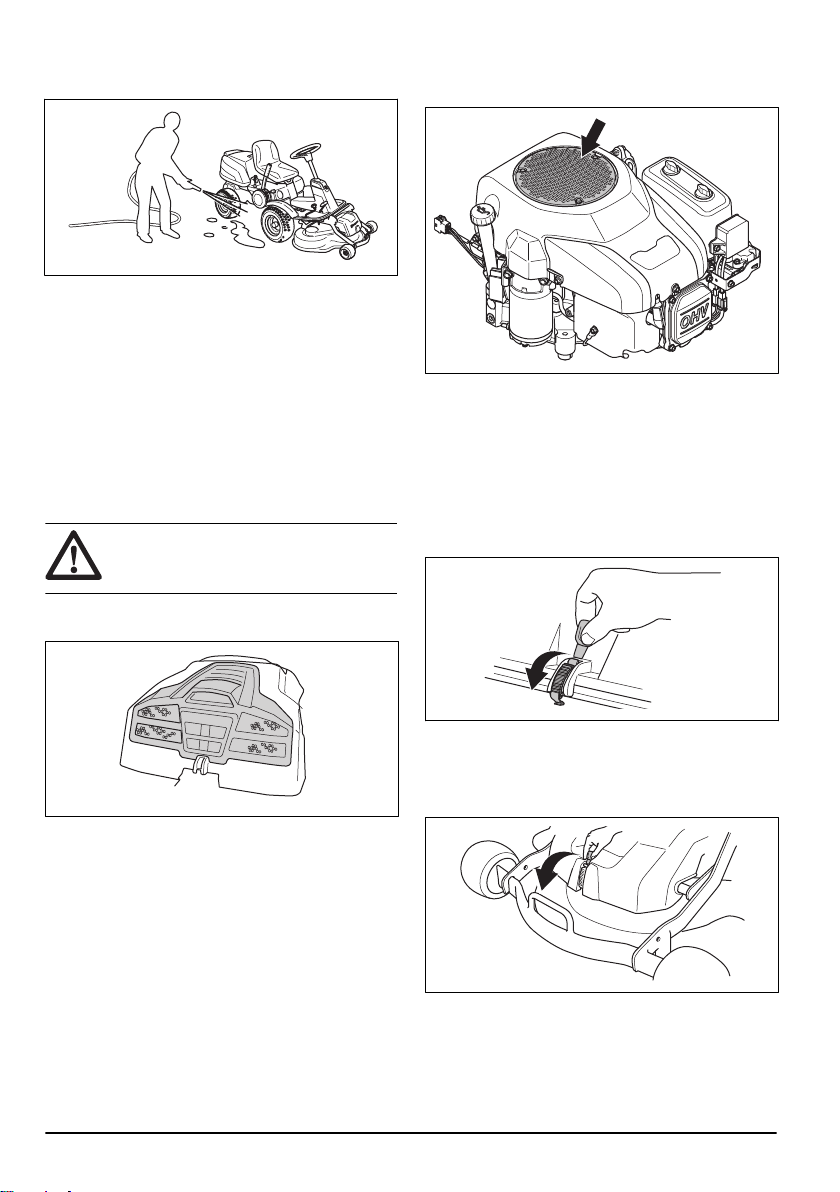 OHV