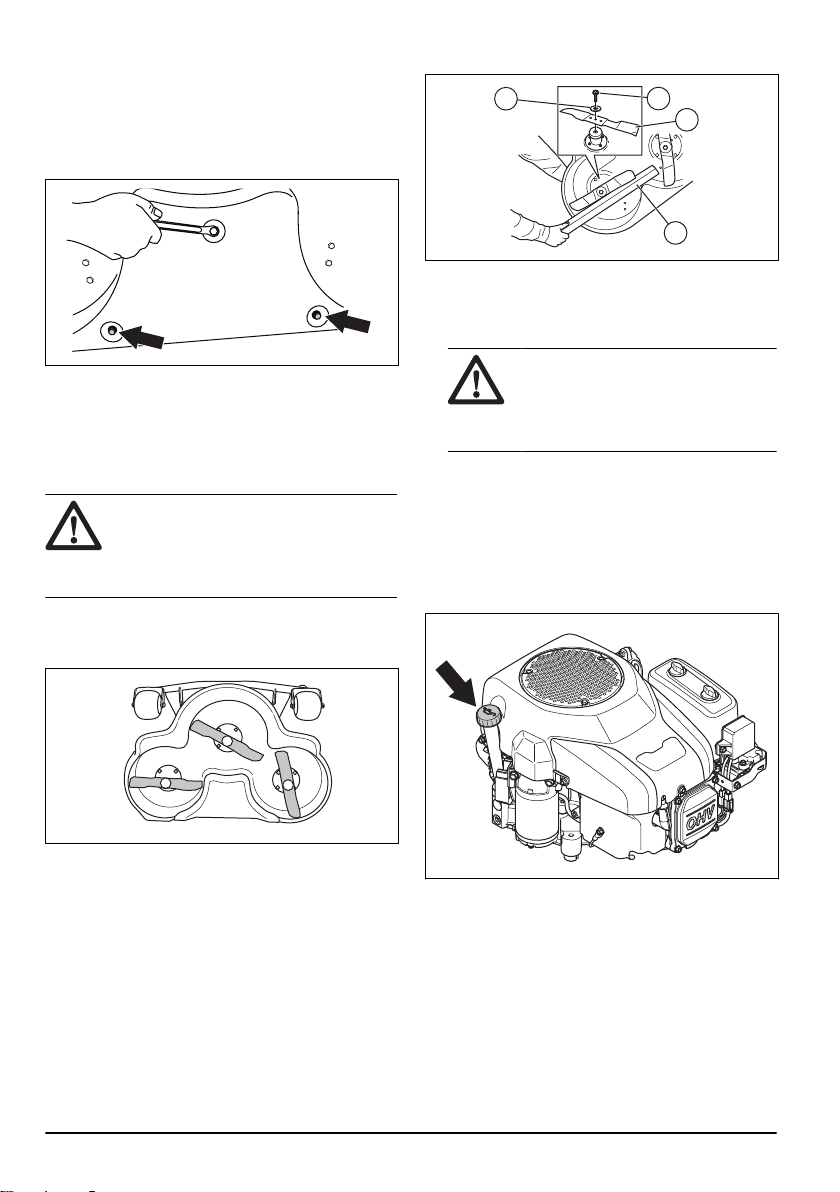 OHV