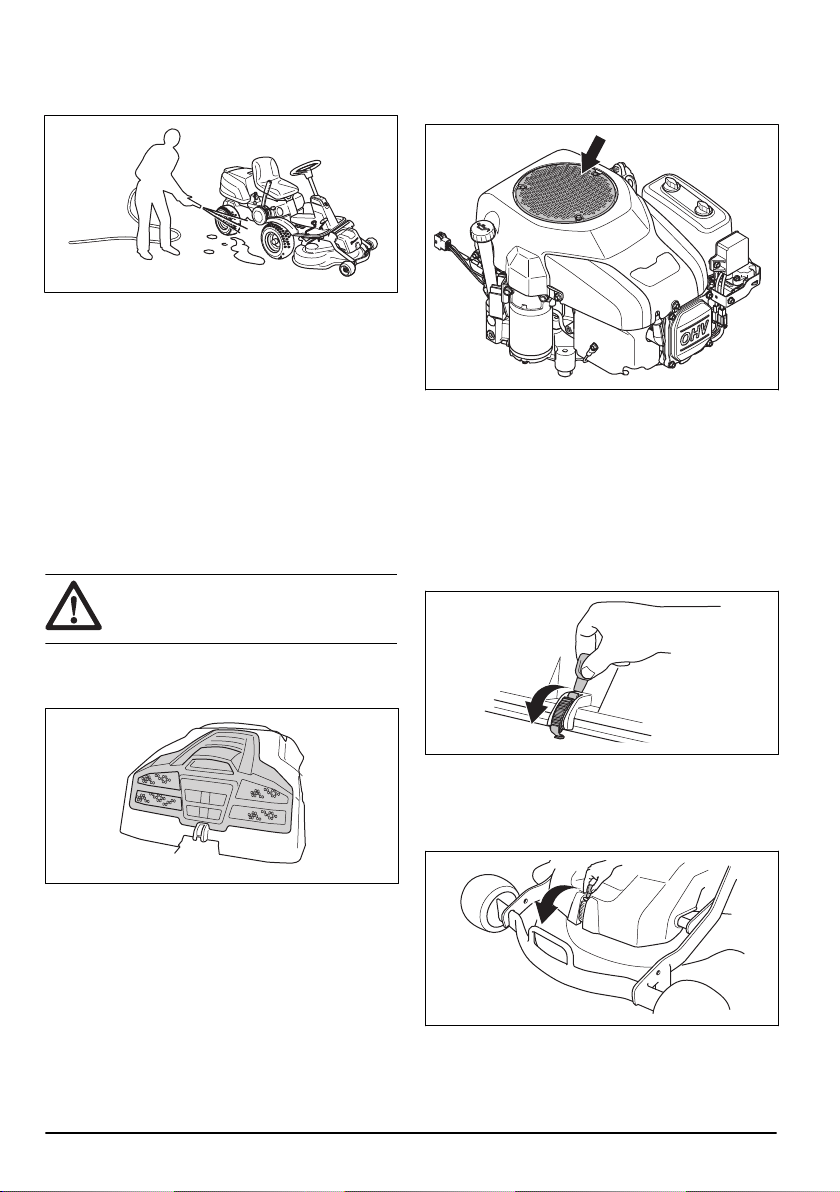 OHV