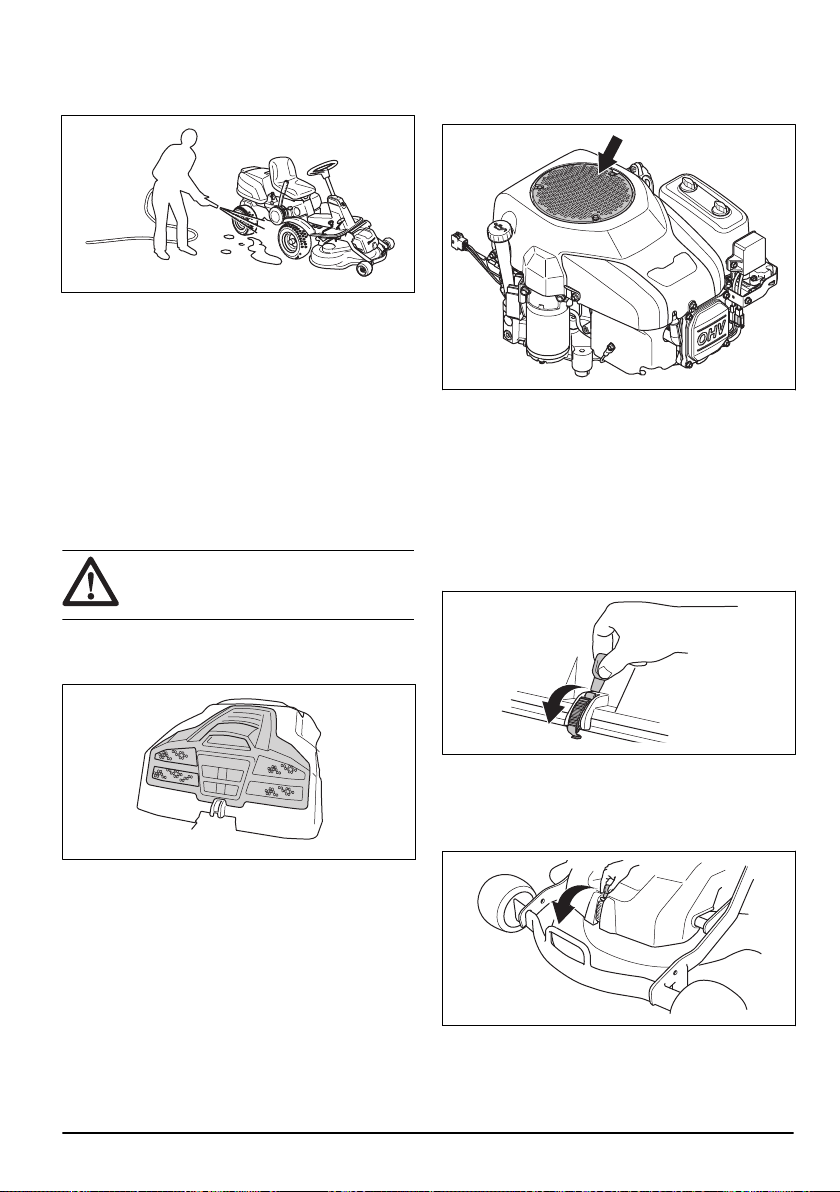 OHV