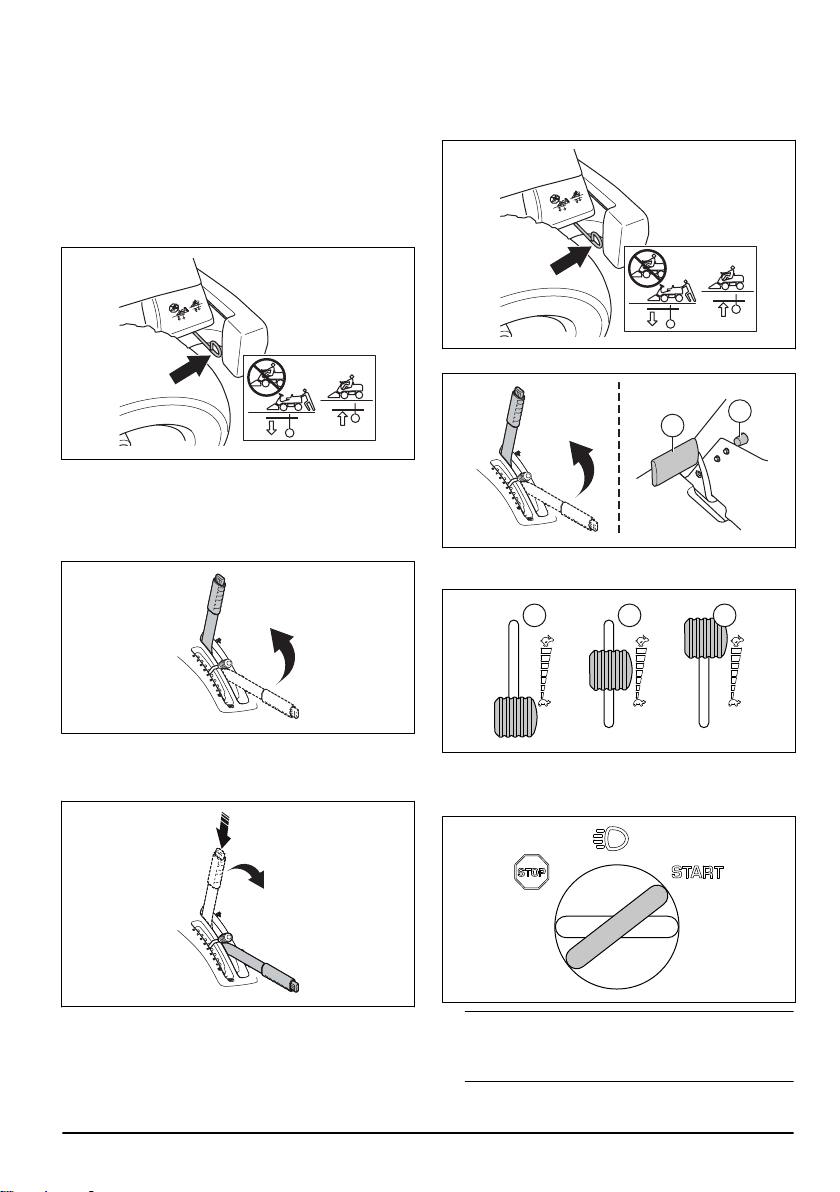 STOP

START