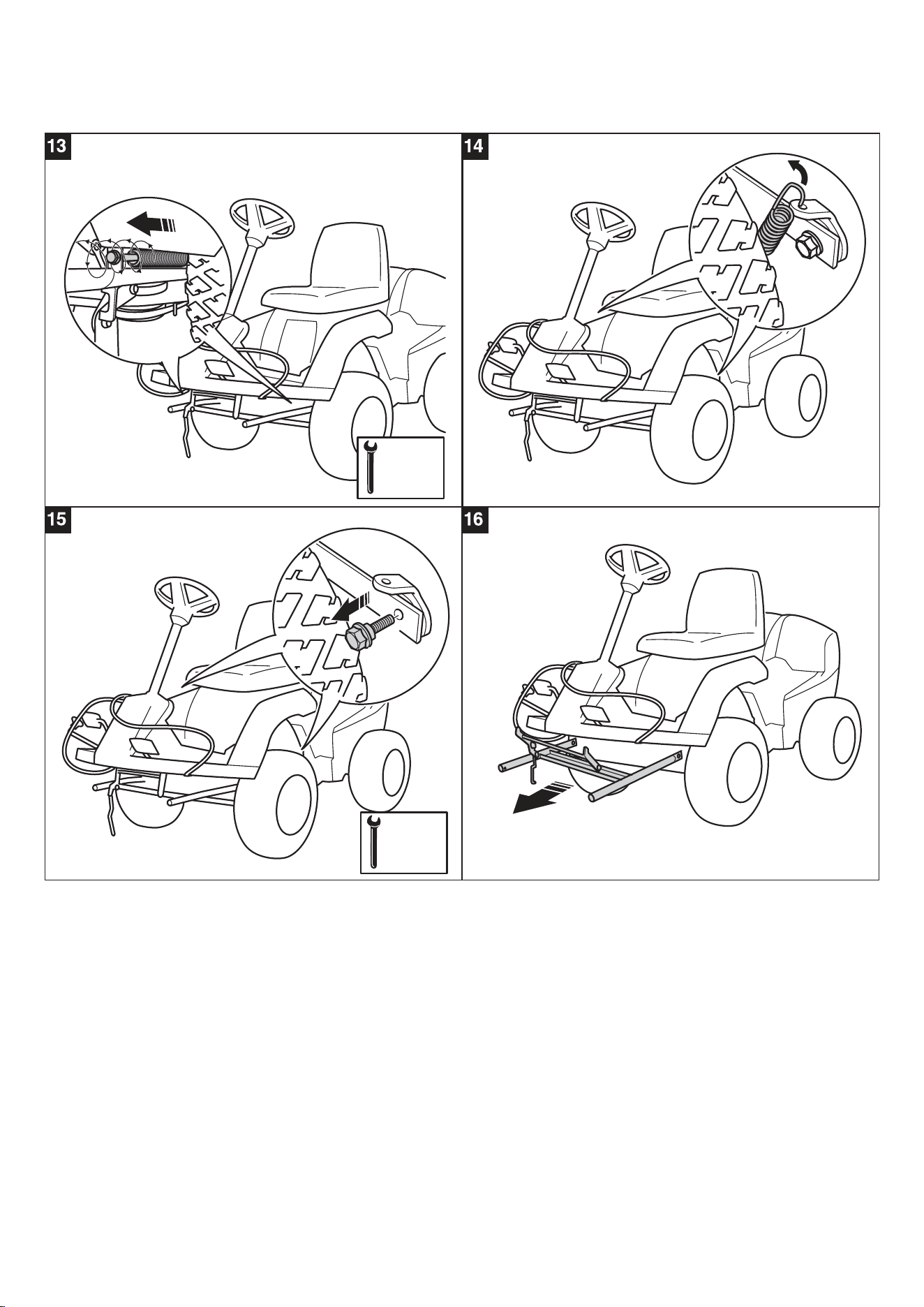 13

14

15

16