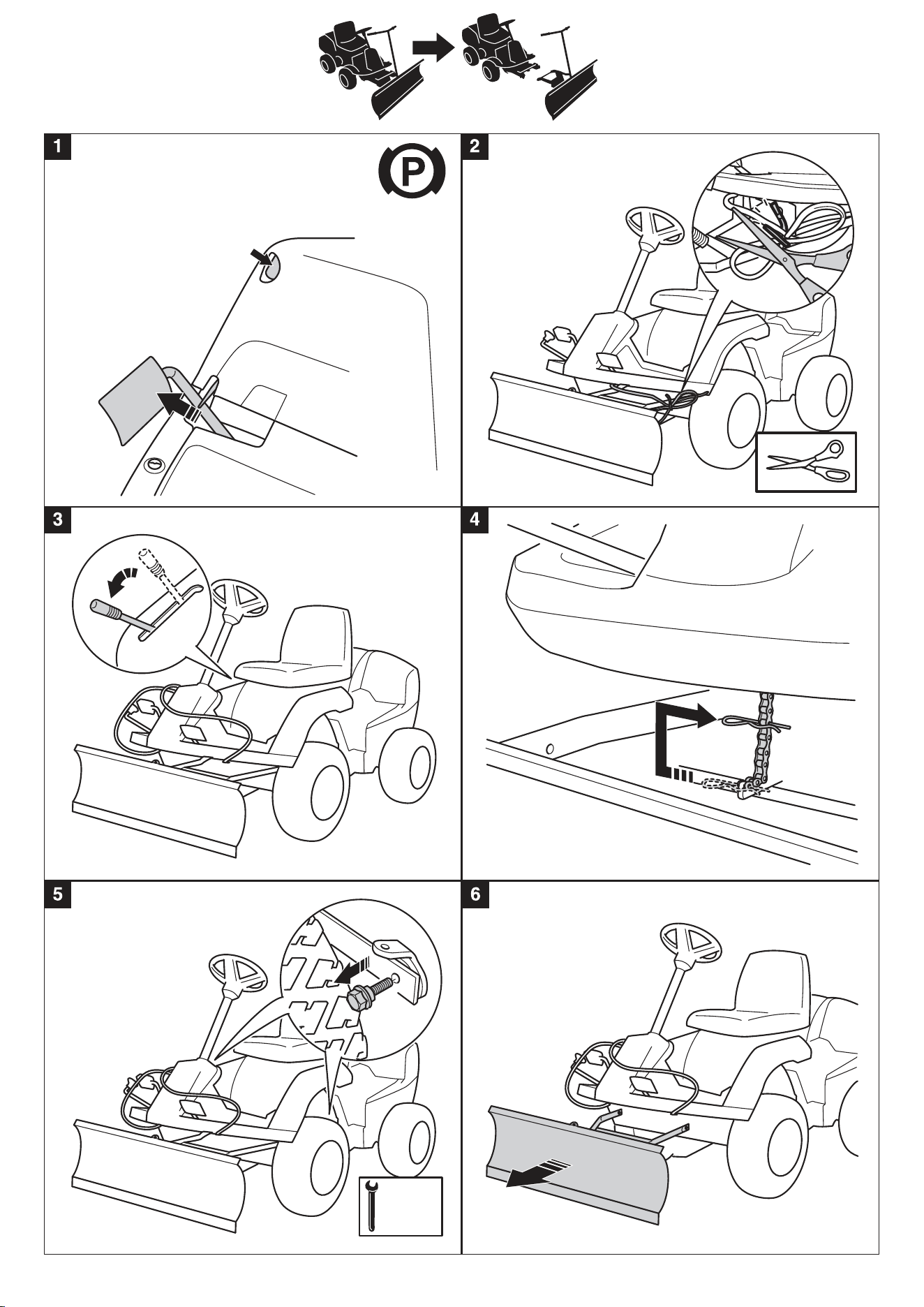 1

P

2

3

4

5

6