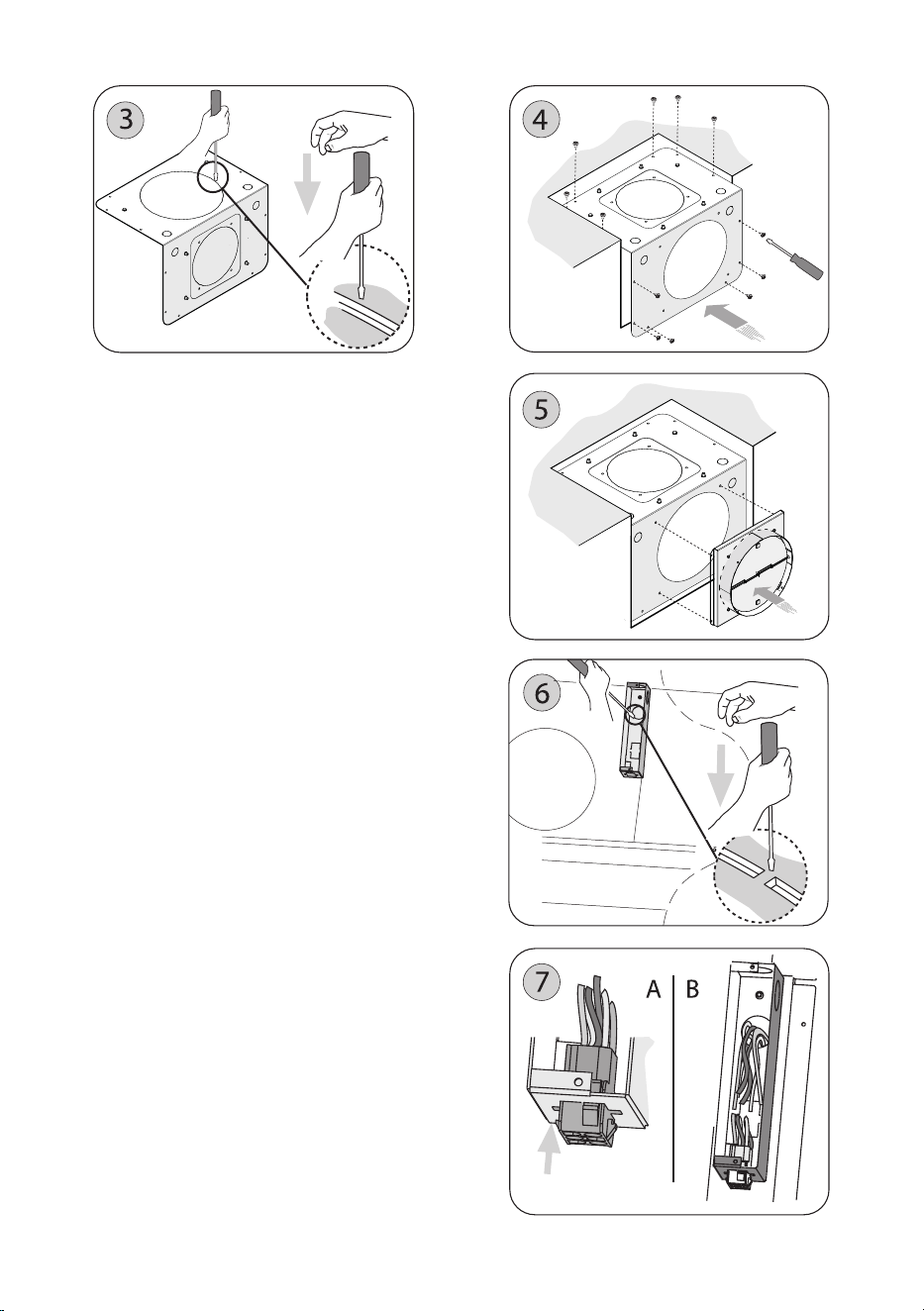 3

4

5

6

7

A

B