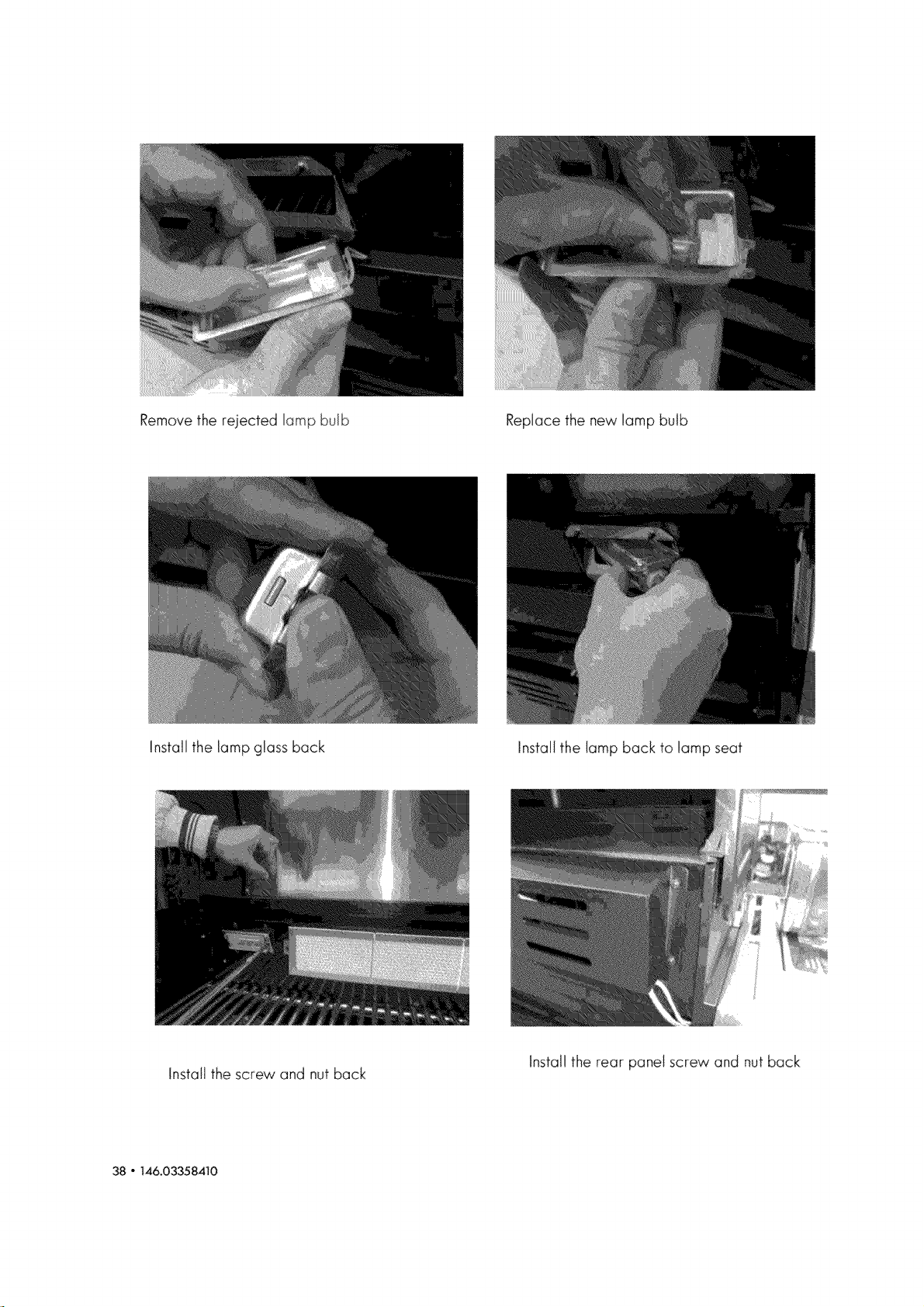 Remove the rejected lamp bulb

Replace the new lamp bulb

Install the lamp glass back

Install the lamp back to lamp seat

Install the screw and nut back

Install the rear panel screw and nut back

38 • 146.03358410