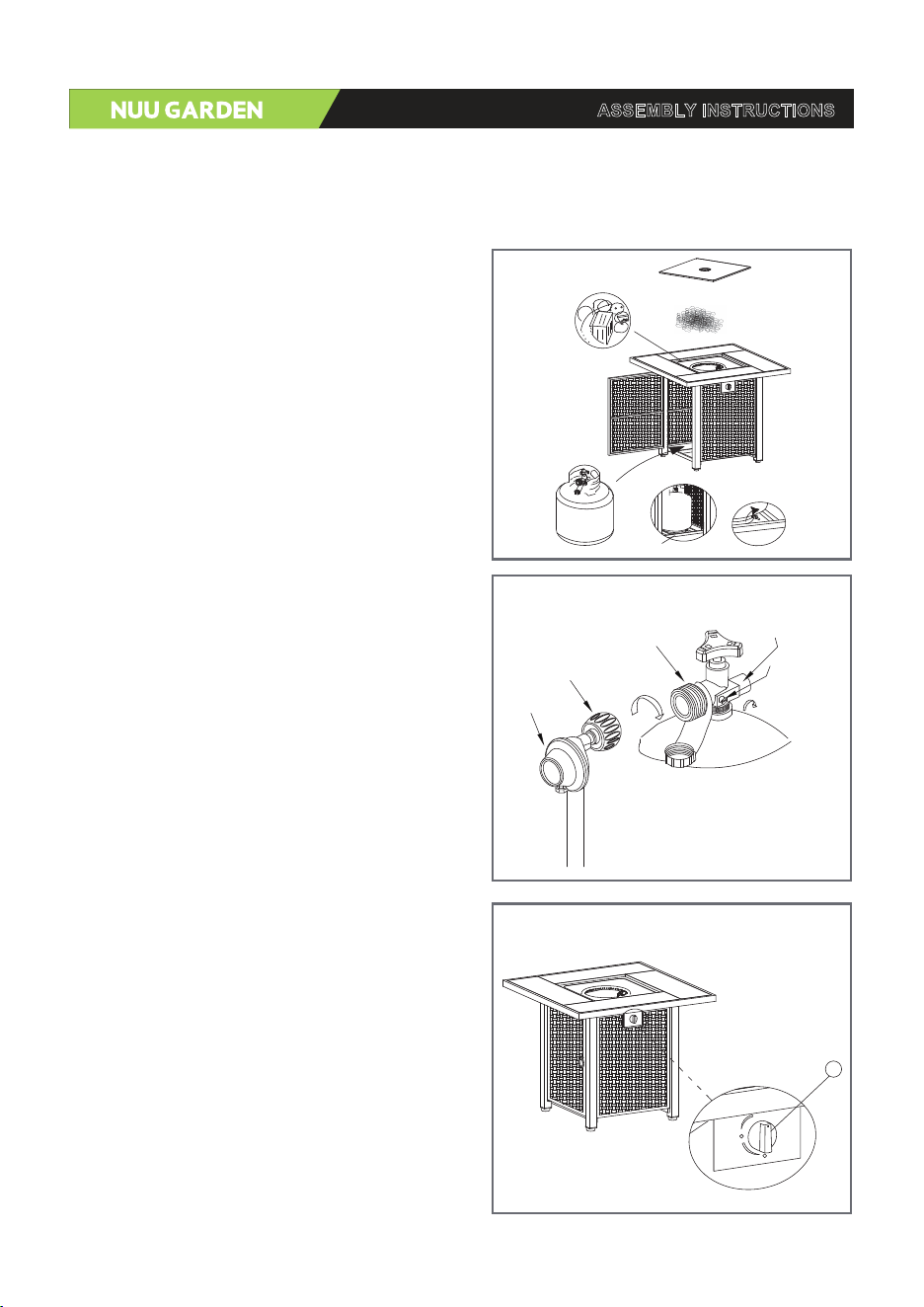 NUU GARDEN

ASSEMBLY INSTRUCTIONS