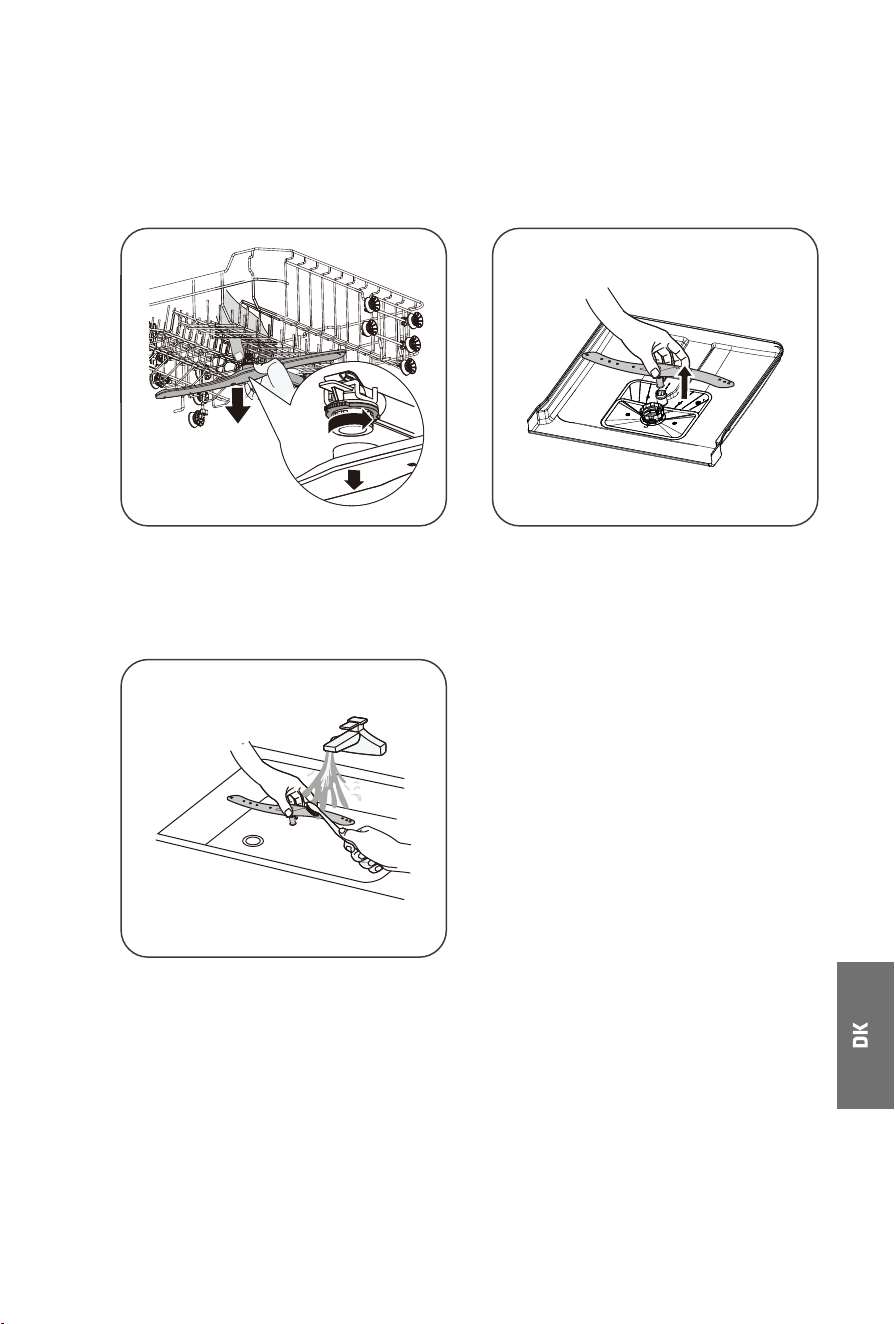 DK