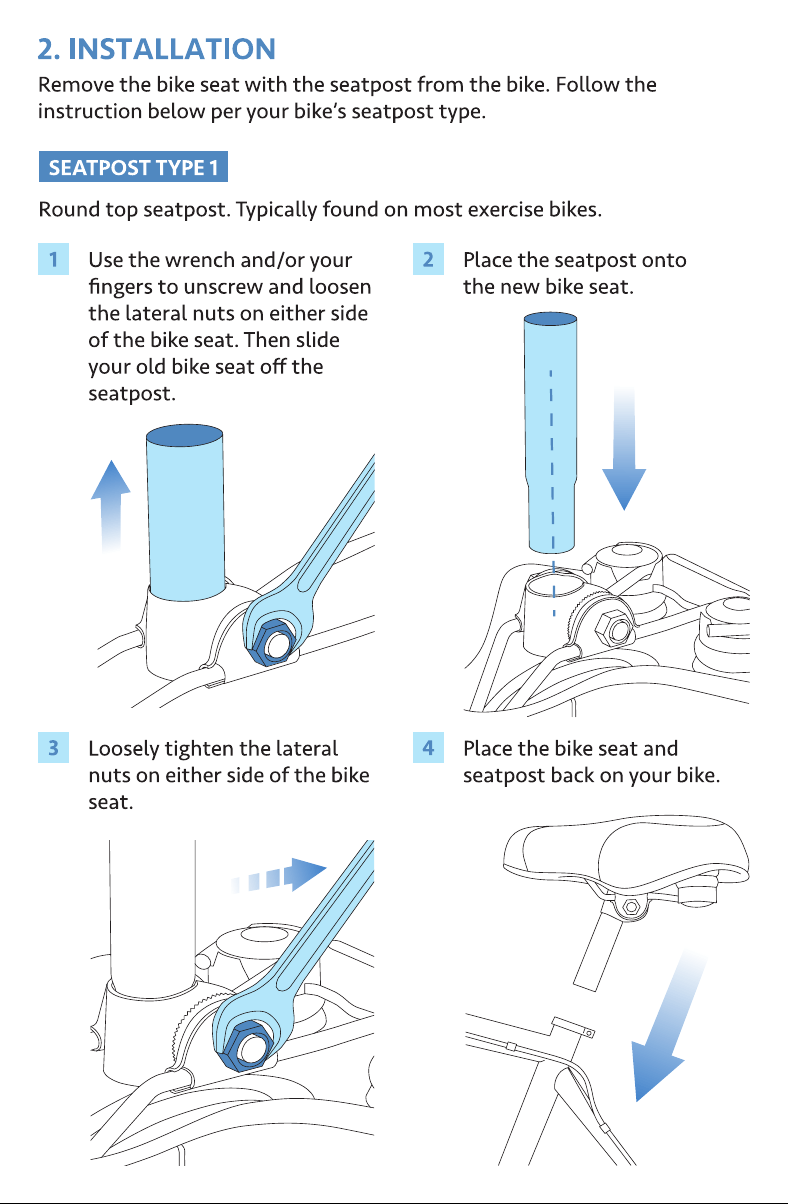 2. INSTALLATION

Remove the bike seat with the seatpost from the bike. Follow the instruction below per your bike's seatpost type.

SEATPOST TYPE 1

Round top seatpost. Typically found on most exercise bikes.

1 Use the wrench and/or your fingers to unscrew and loosen the lateral nuts on either side of the bike seat. Then slide your old bike seat off the seatpost.

2 Place the seatpost onto the new bike seat.

3 Loosely tighten the lateral nuts on either side of the bike seat.

4 Place the bike seat and seatpost back on your bike.