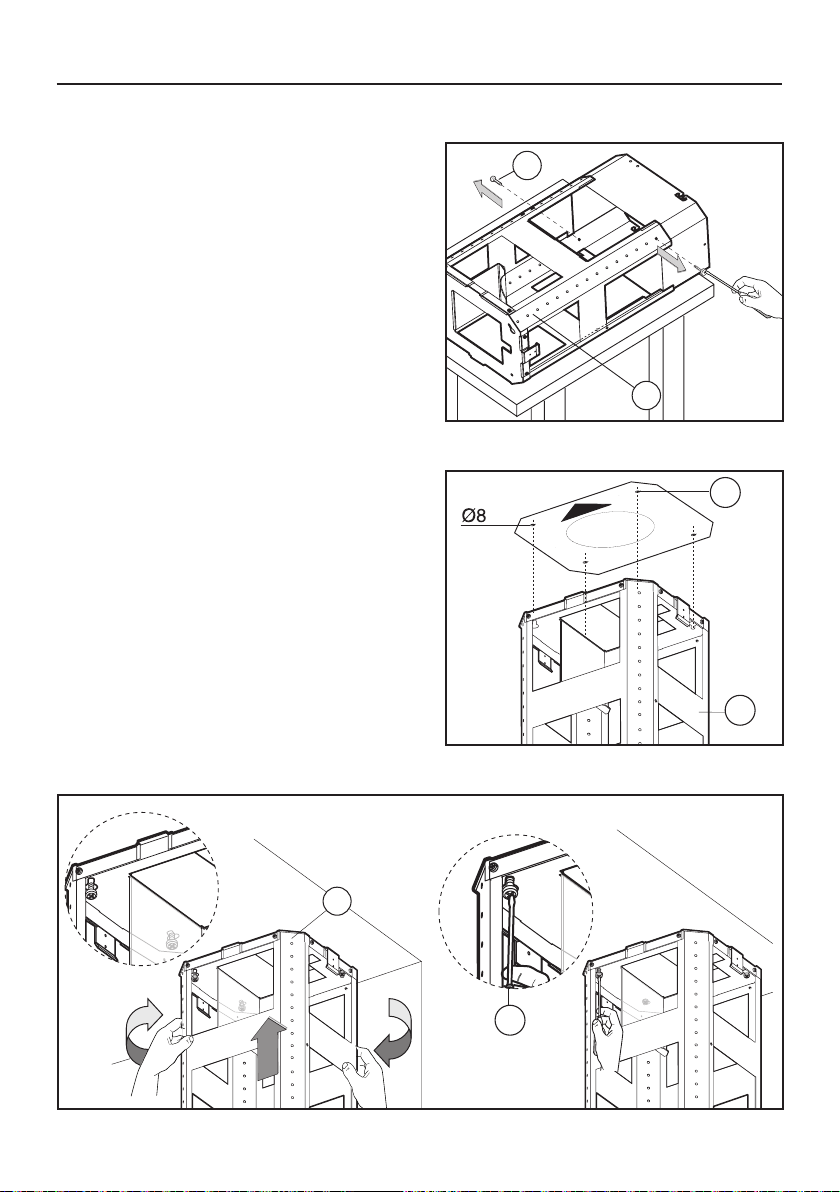 Ø8