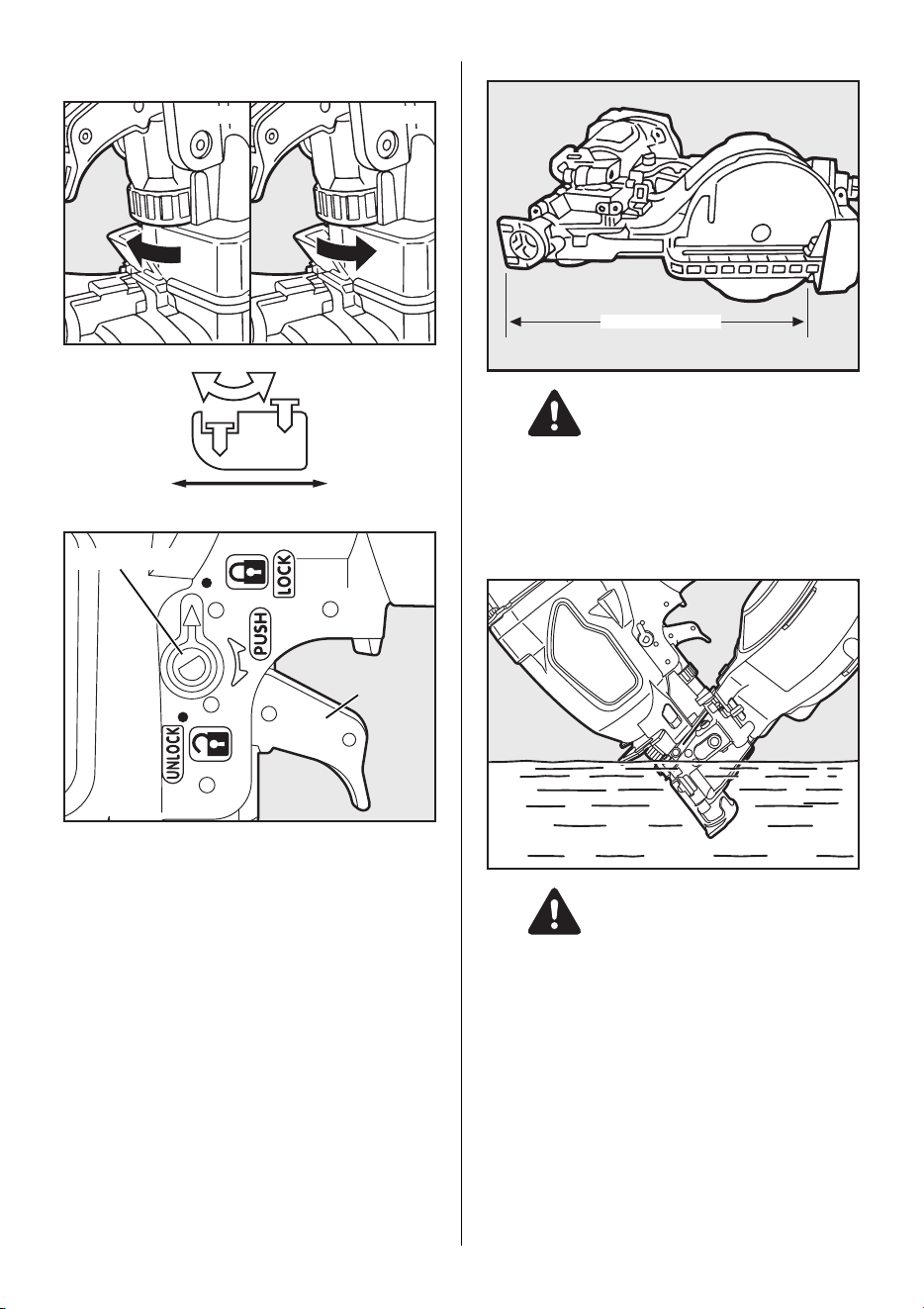 LOCK
PUSH
UNLOCK