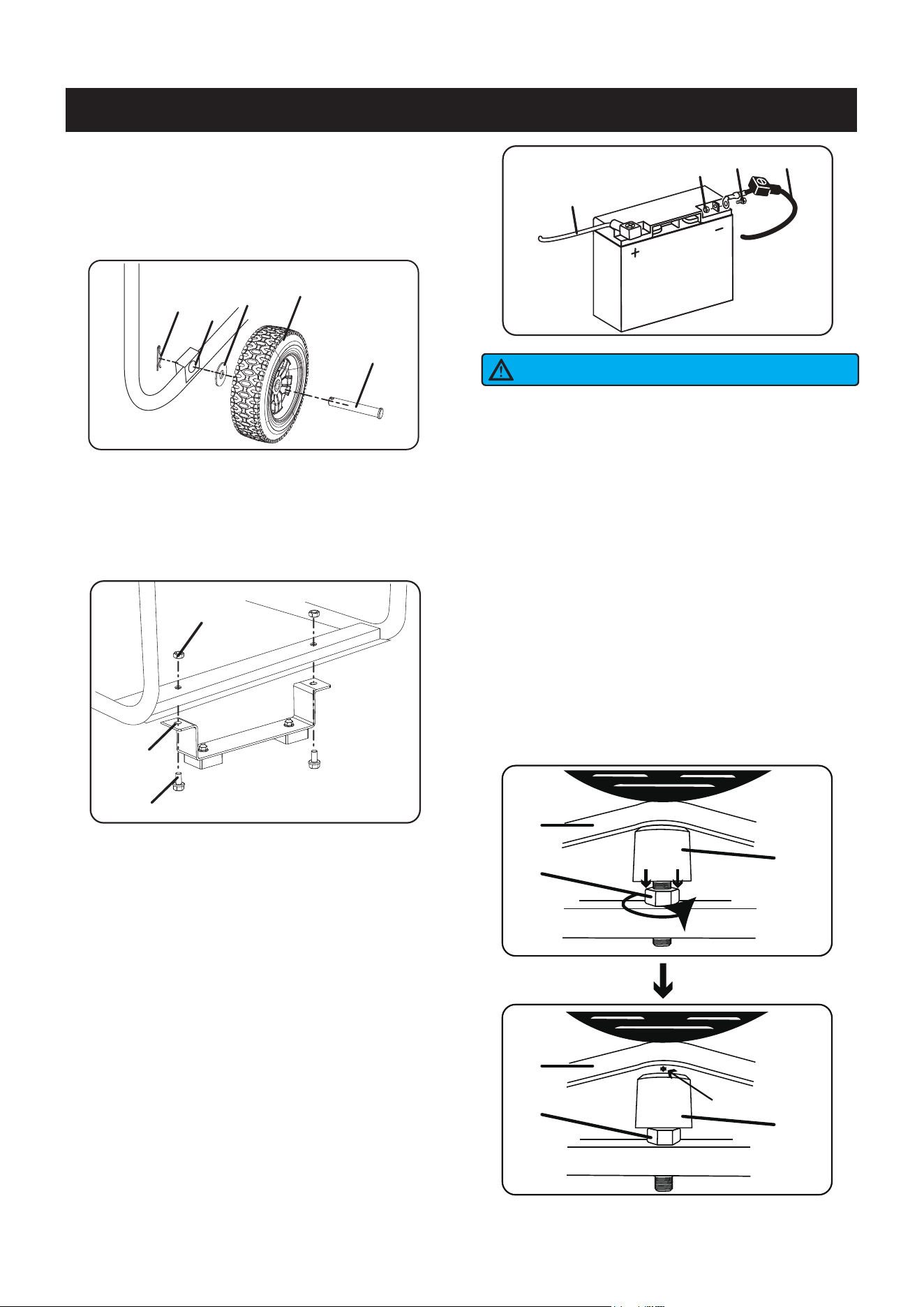 +
−