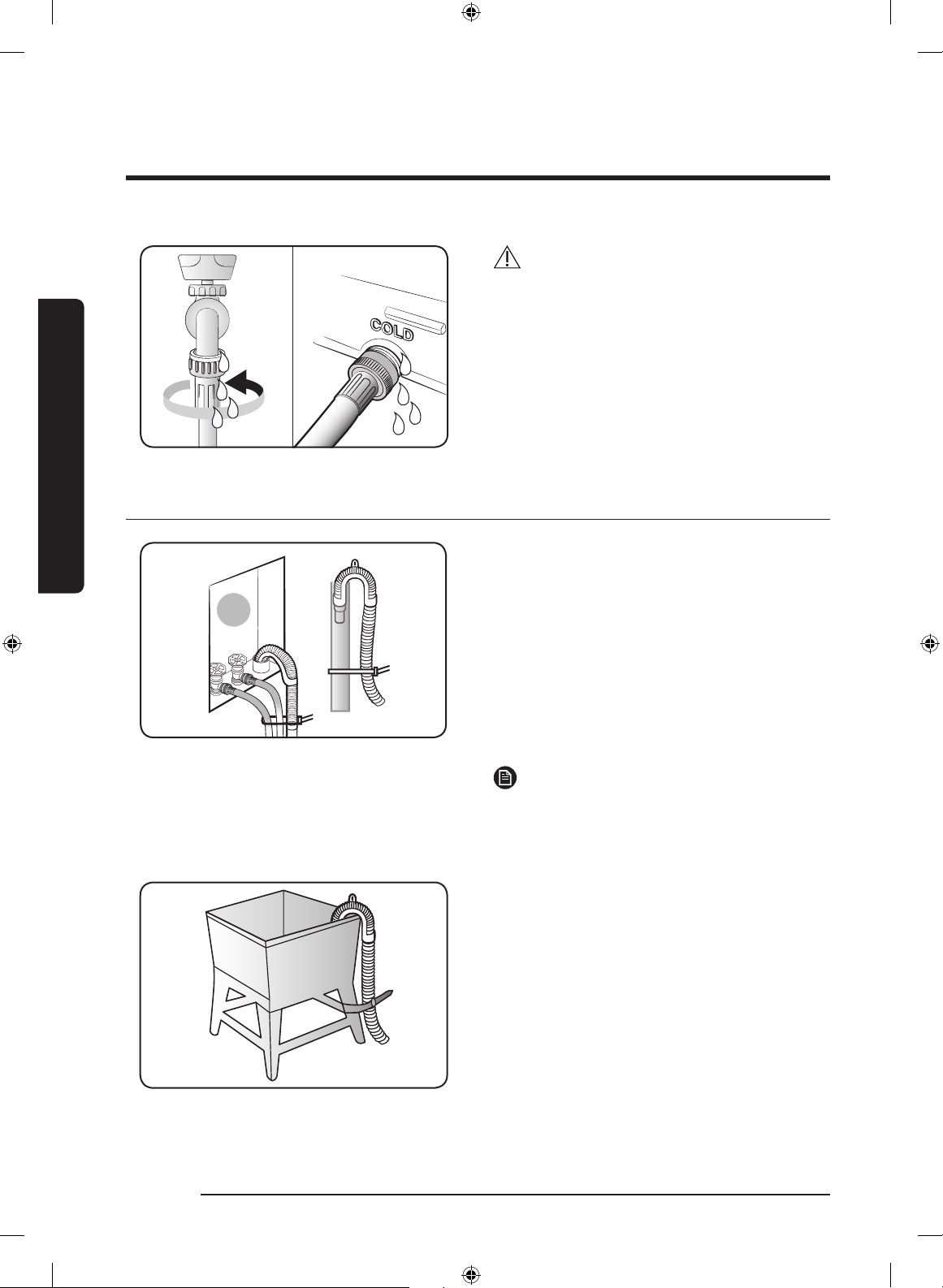 COLD