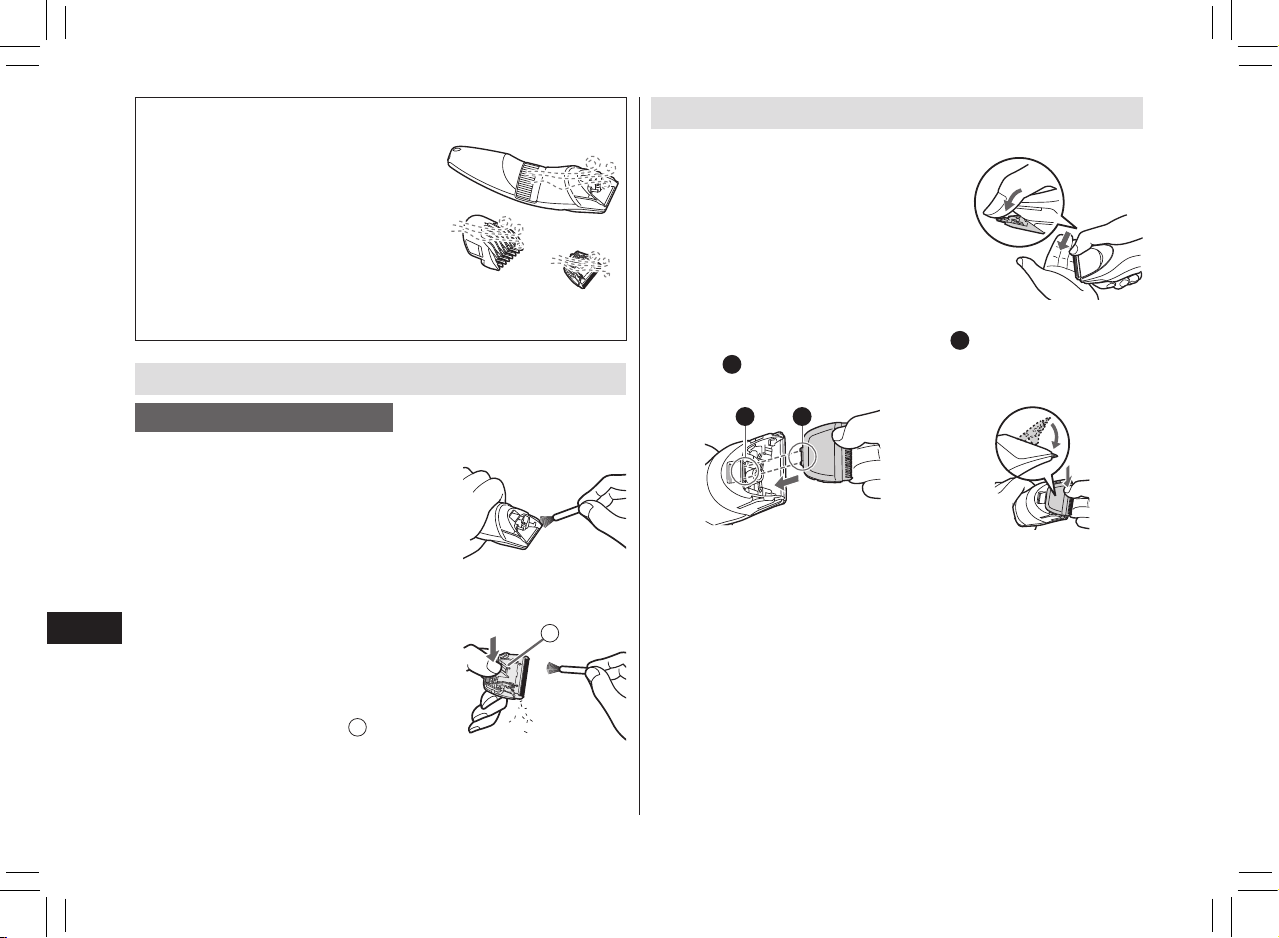 5