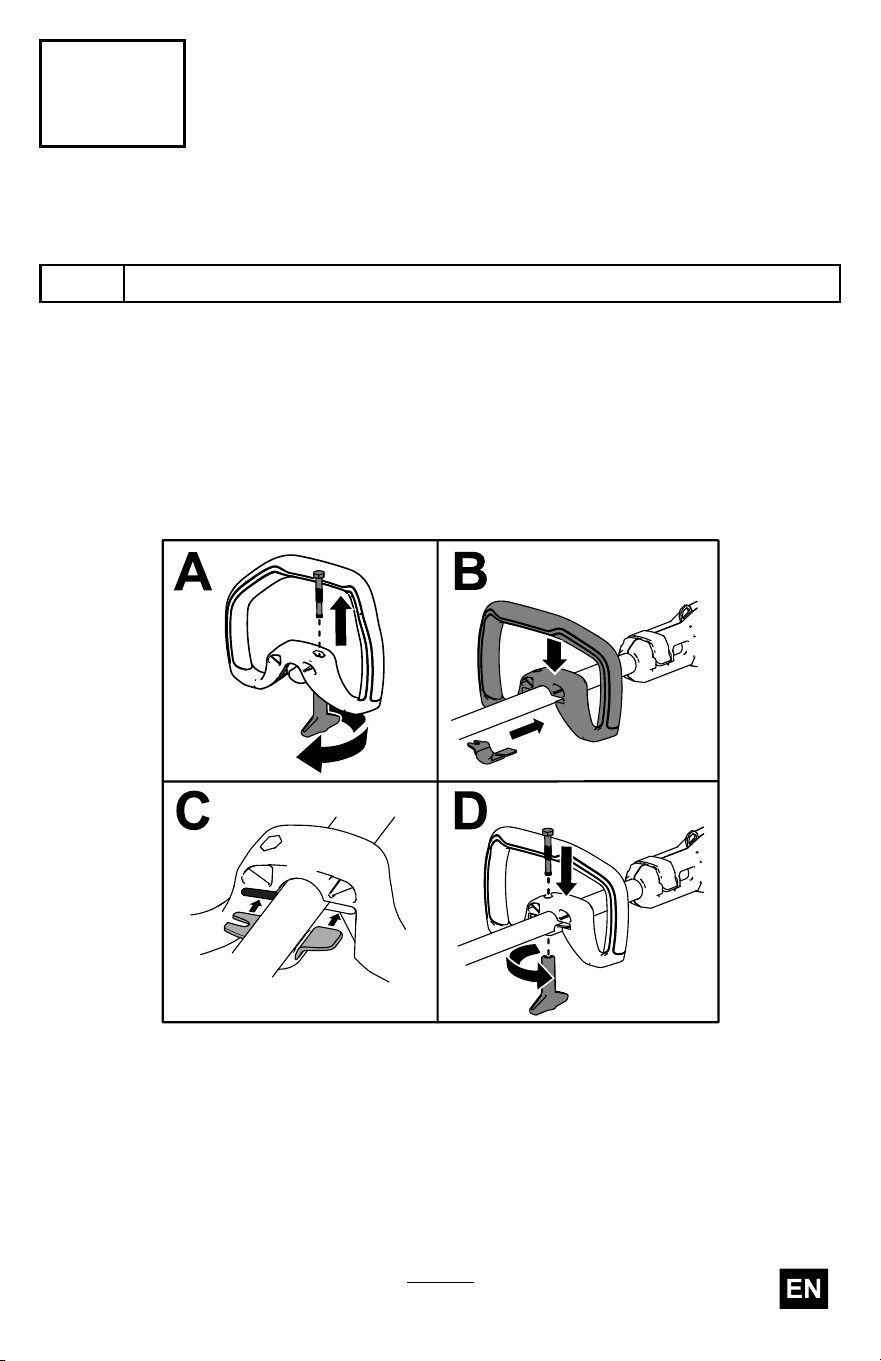 A

B

C

D

EN