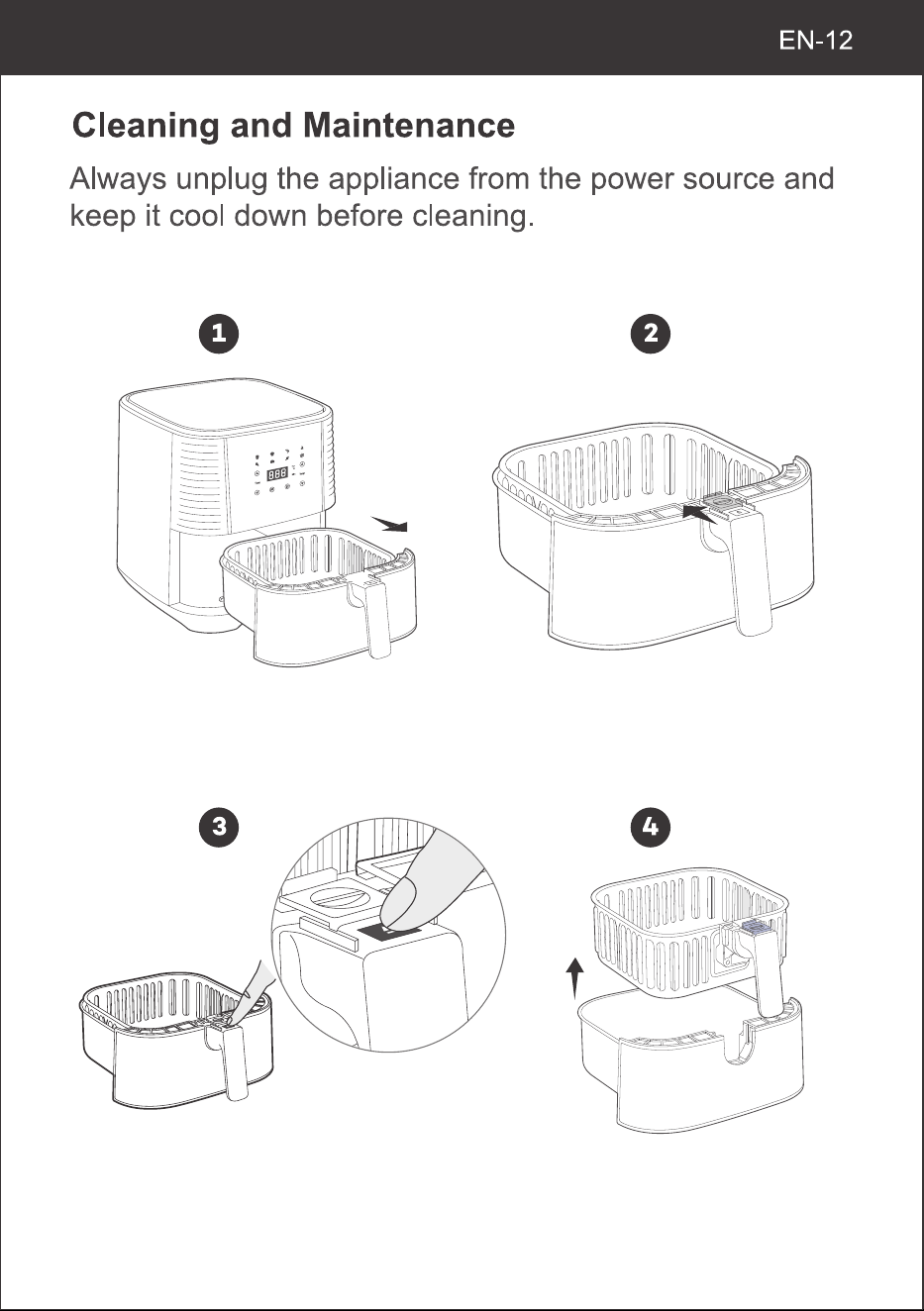 EN-12

Cleaning and Maintenance

Always unplug the appliance from the power source and keep it cool down before cleaning.

1

2

3

4