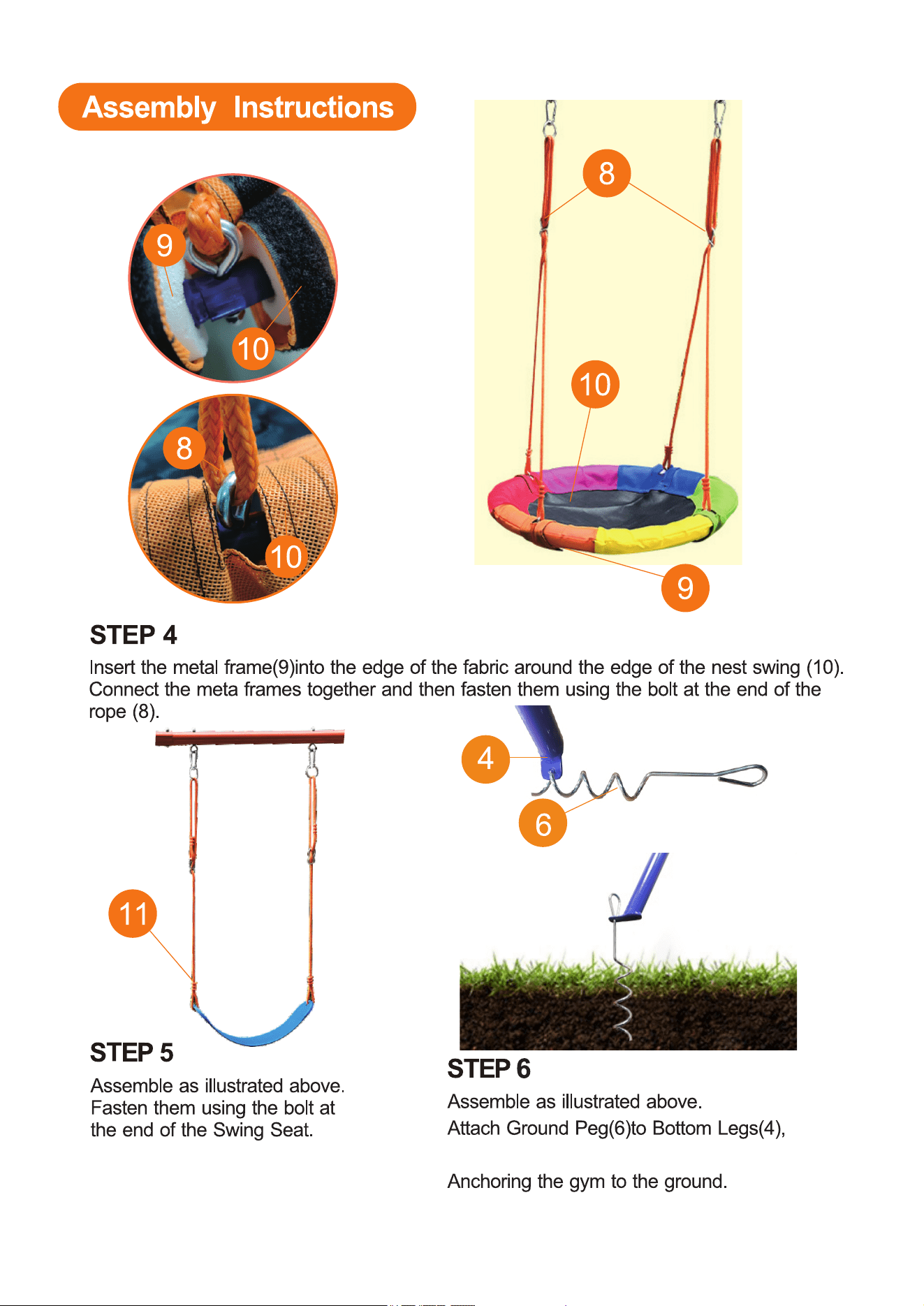 Assembly Instructions

9

10

8

10

8

10

9

STEP 4

Insert the metal frame(9)into the edge of the fabric around the edge of the nest swing (10). Connect the meta frames together and then fasten them using the bolt at the end of the rope (8).

11

STEP 5

Assemble as illustrated above. Fasten them using the bolt at the end of the Swing Seat.

4

6

STEP 6

Assemble as illustrated above.
Attach Ground Peg(6)to Bottom Legs(4),

Anchoring the gym to the ground.