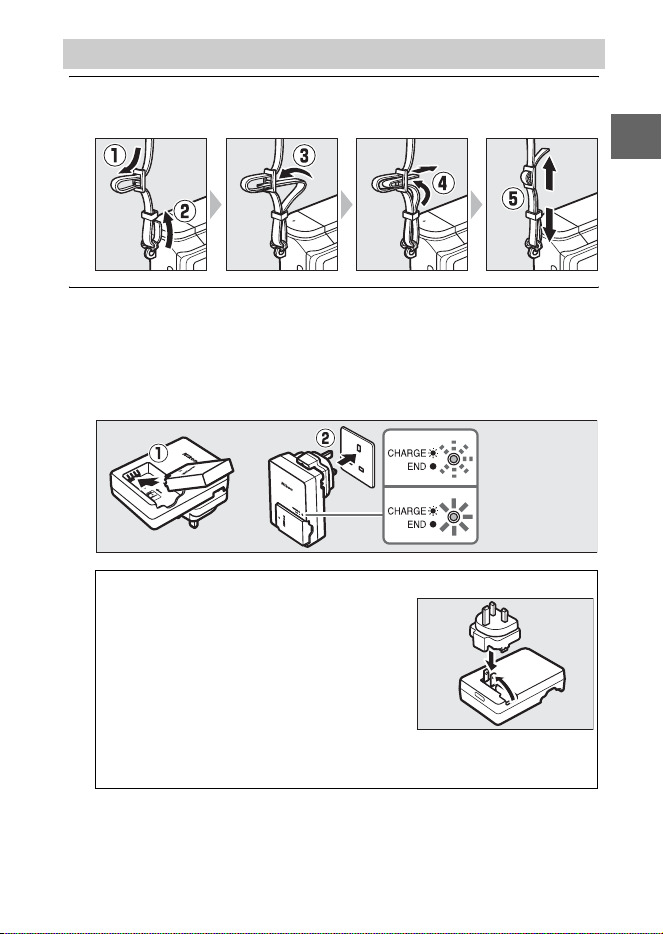 1 2 3 4 5

1 2 CHARGE END CHARGE END