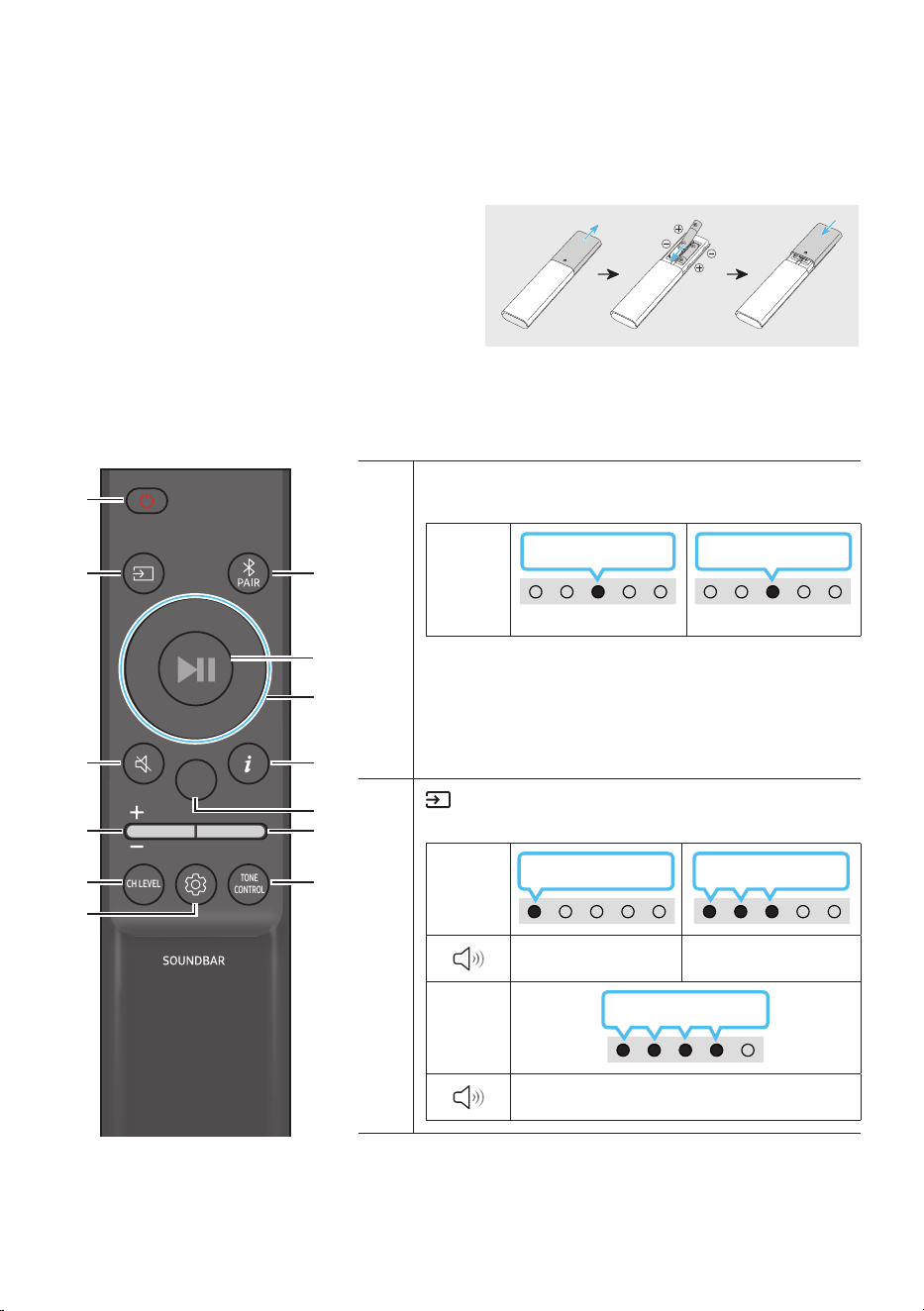 PAIR

CH LEVEL

TONE CONTROL

SOUNDBAR