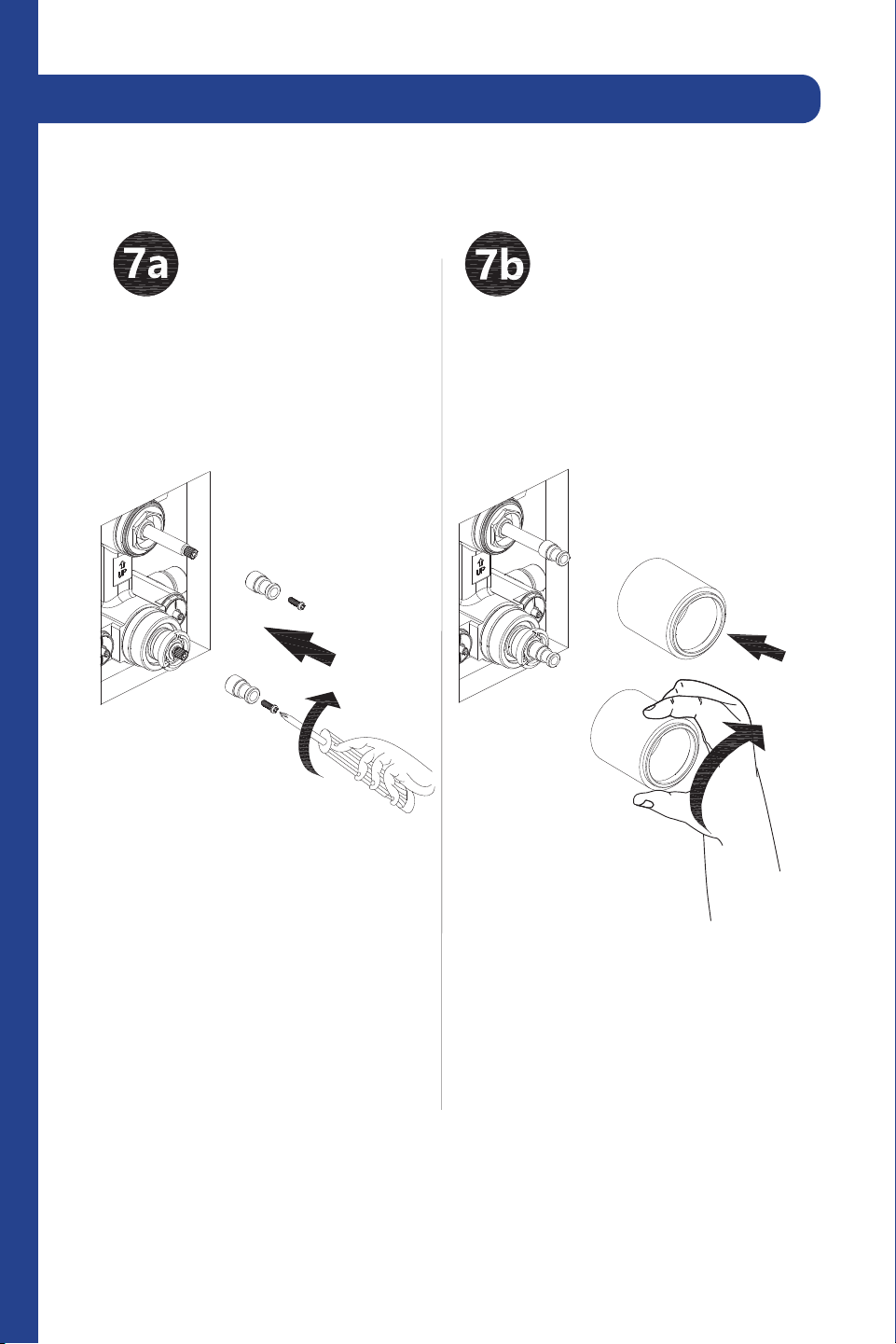 7a

UP

7b

UP