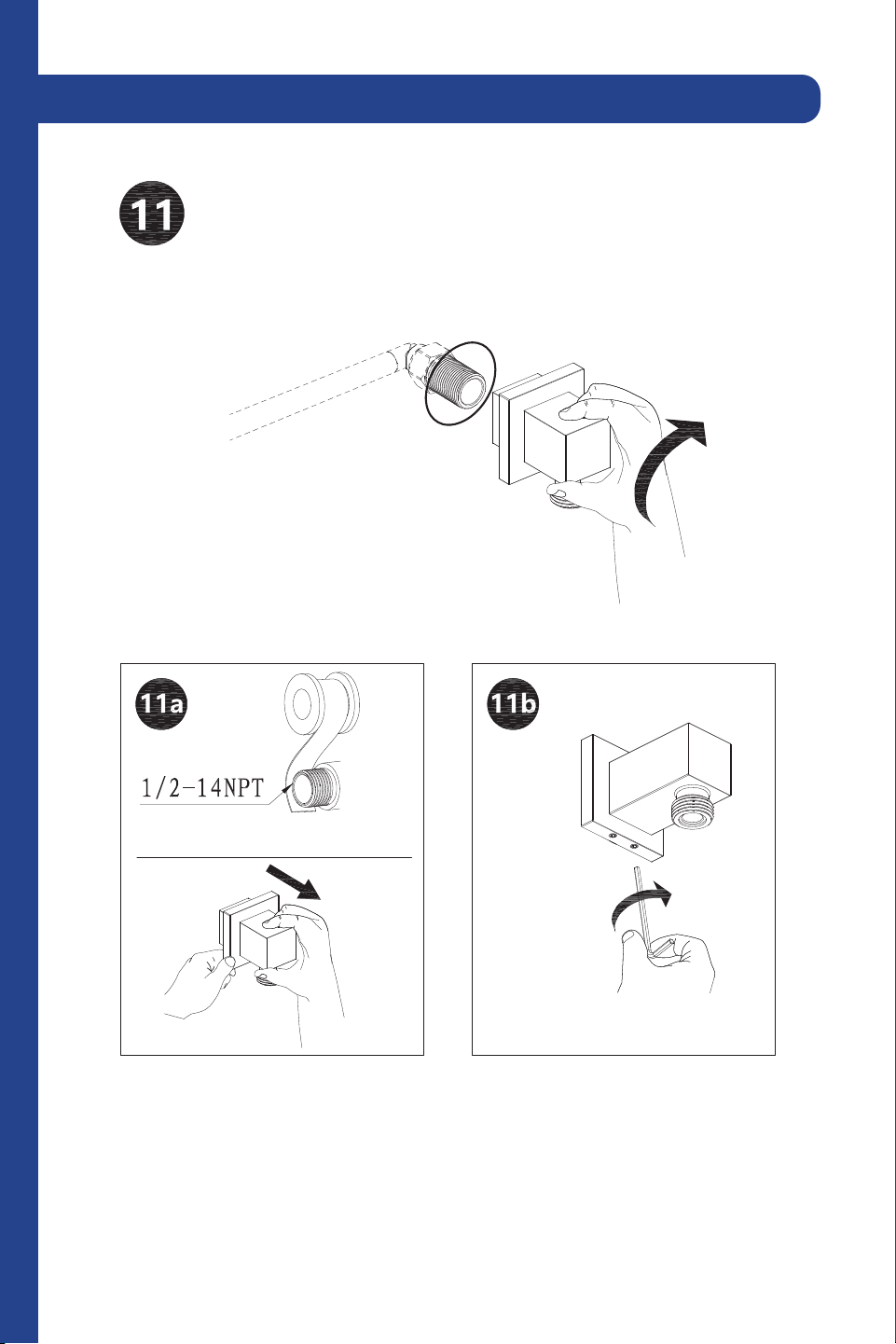 11

11a

1/2-14NPT

11b