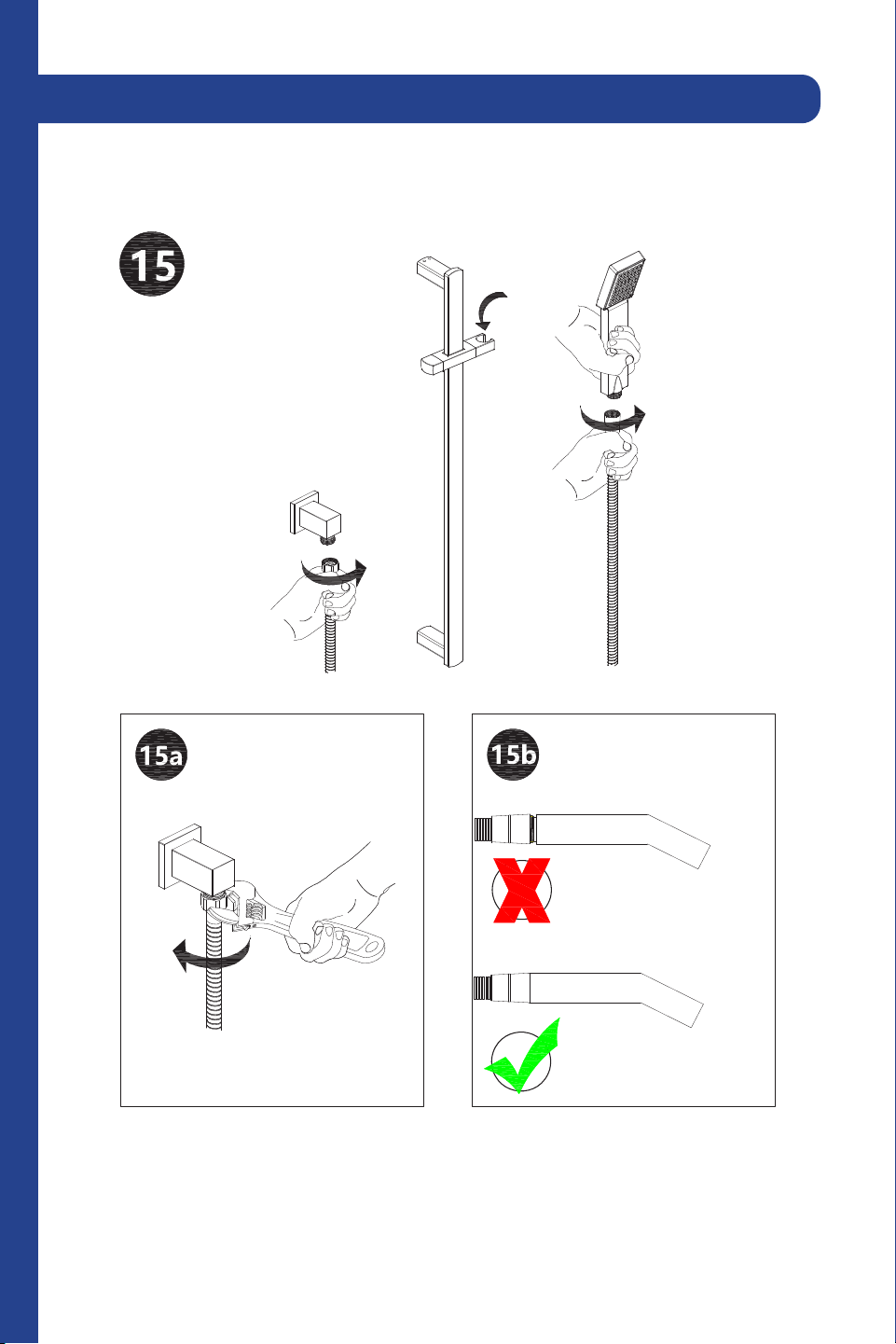 15

15a

15b