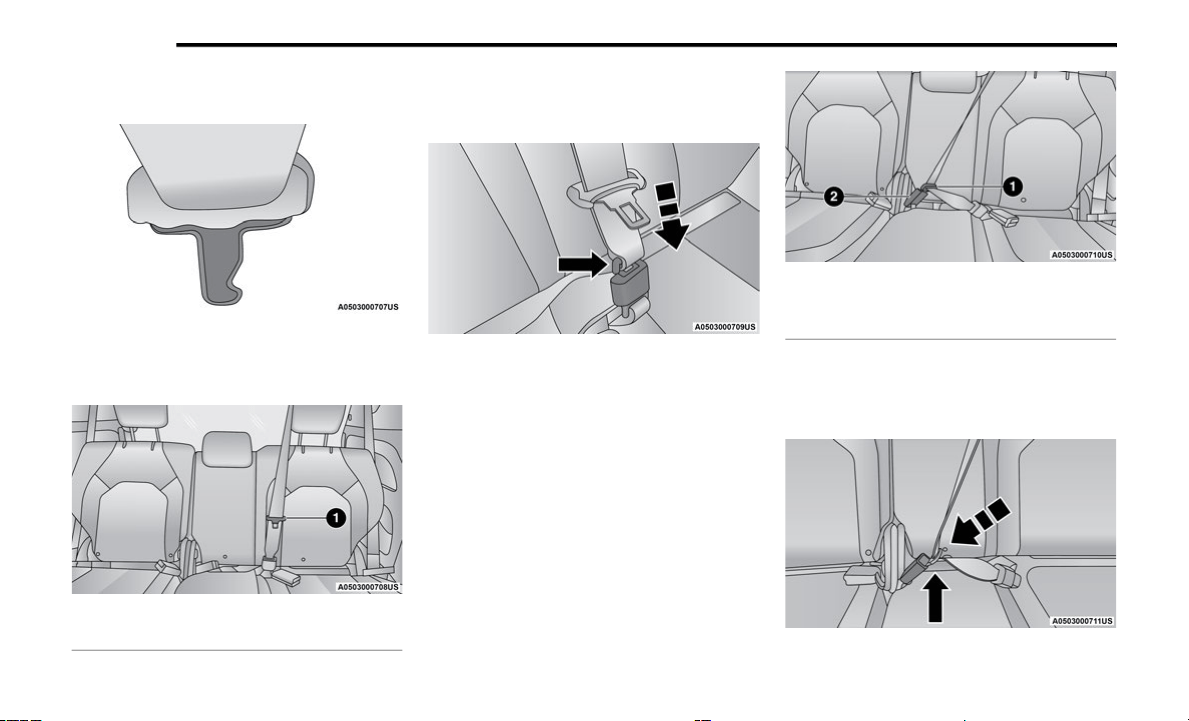 A0503000707US

1

A0503000708US

A0503000709US

2

1

A0503000710US

A0503000711US