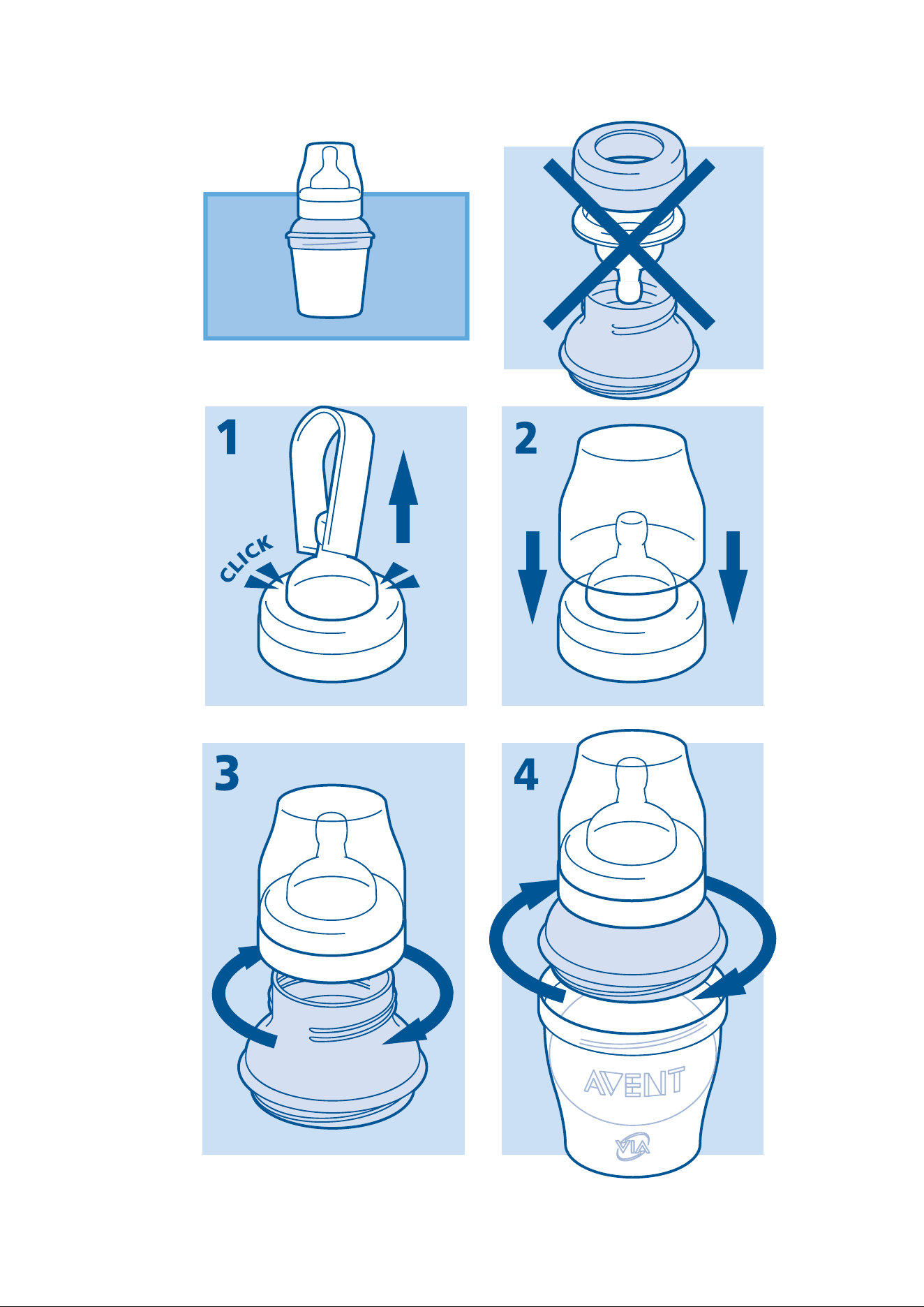 1

CLICK

2

3

4

AVENT

VIA