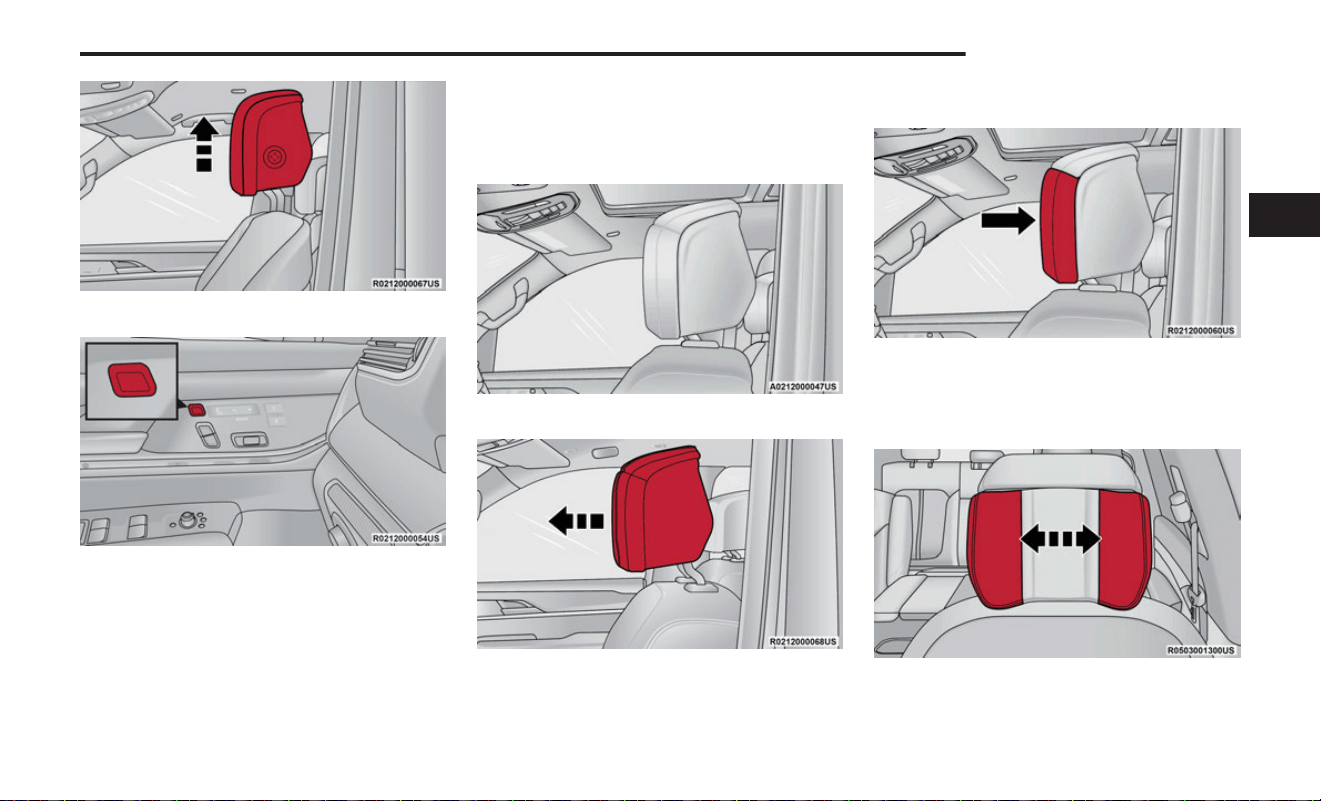 R0212000067US

R0212000054US

A0212000047US

R0212000068US

R0212000060US

R0503001300US