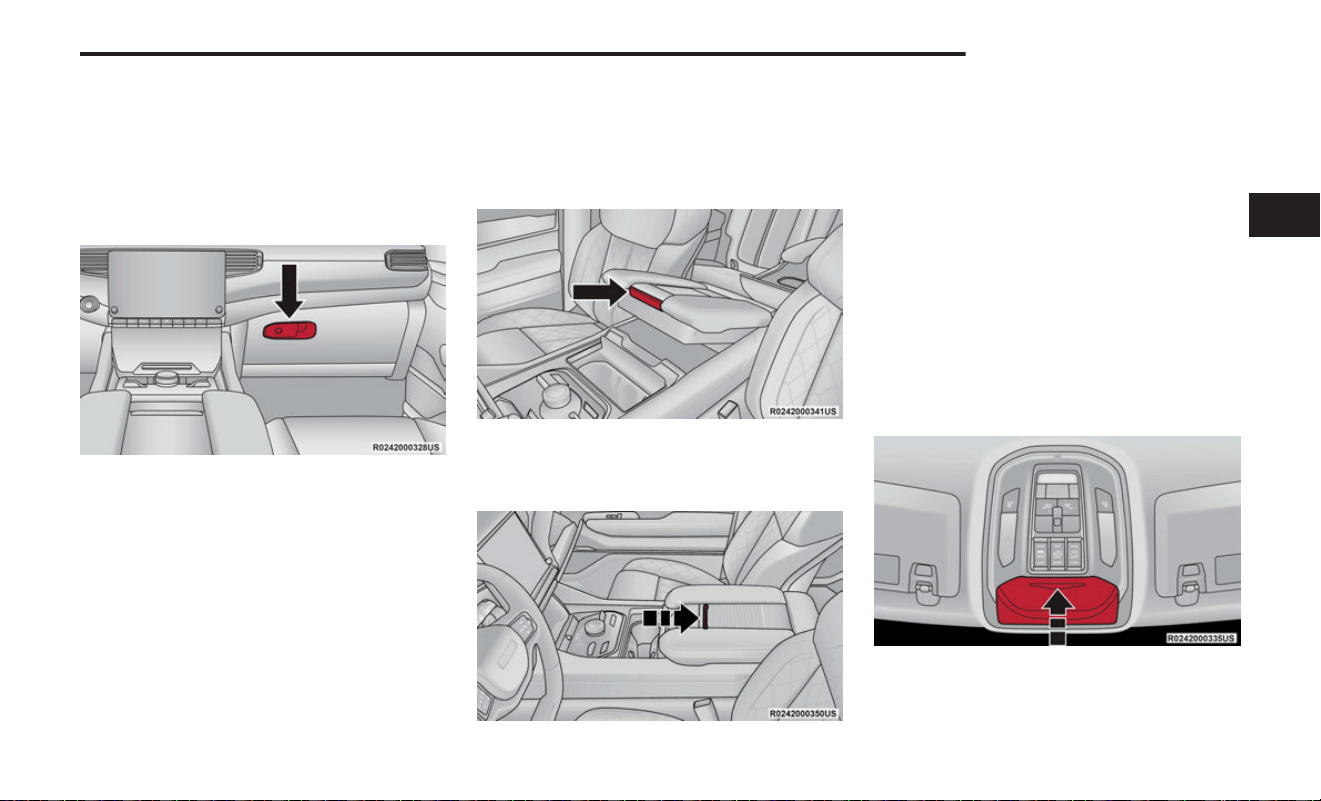 R0242000328US

R0242000341US

R0242000350US

R0242000335US