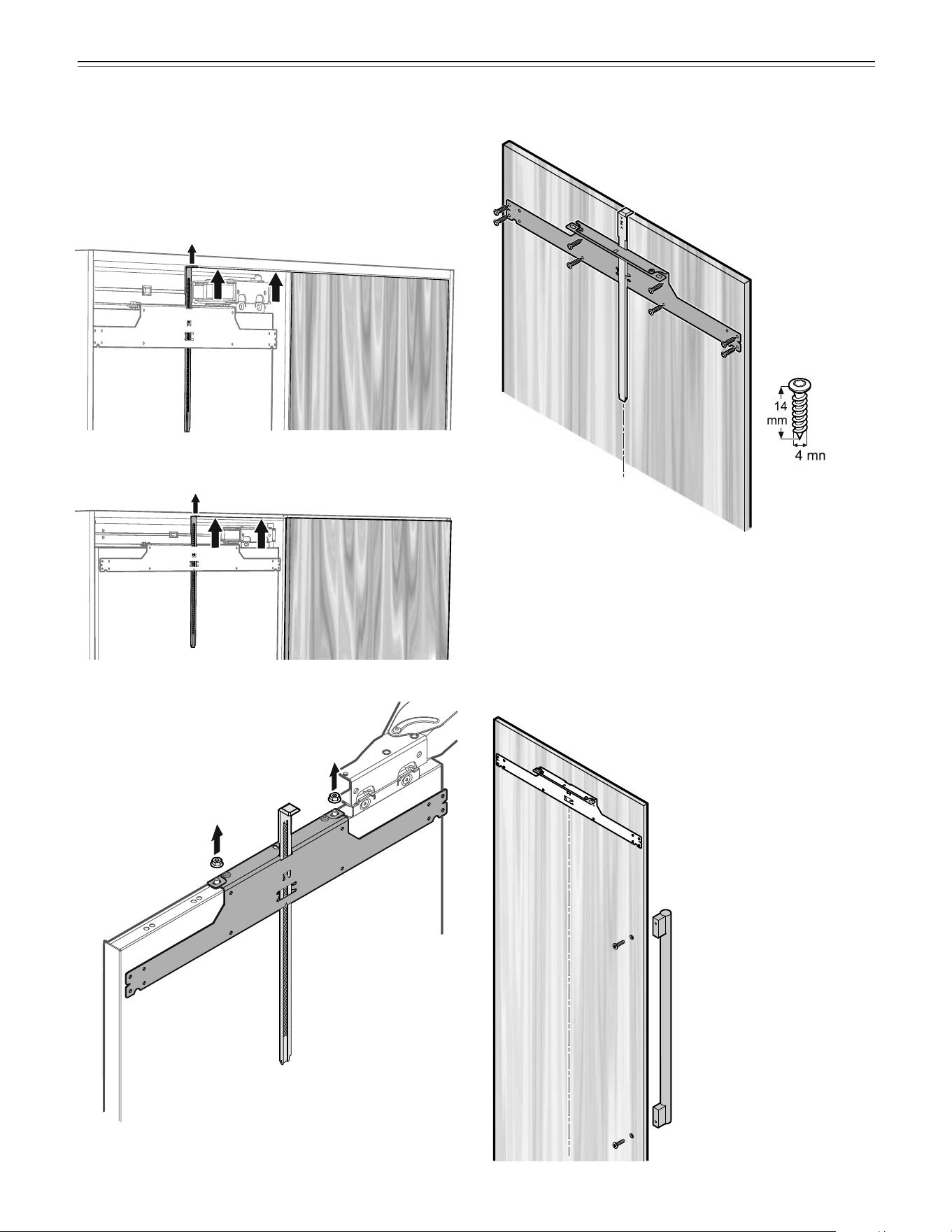 14 mm

4 mn