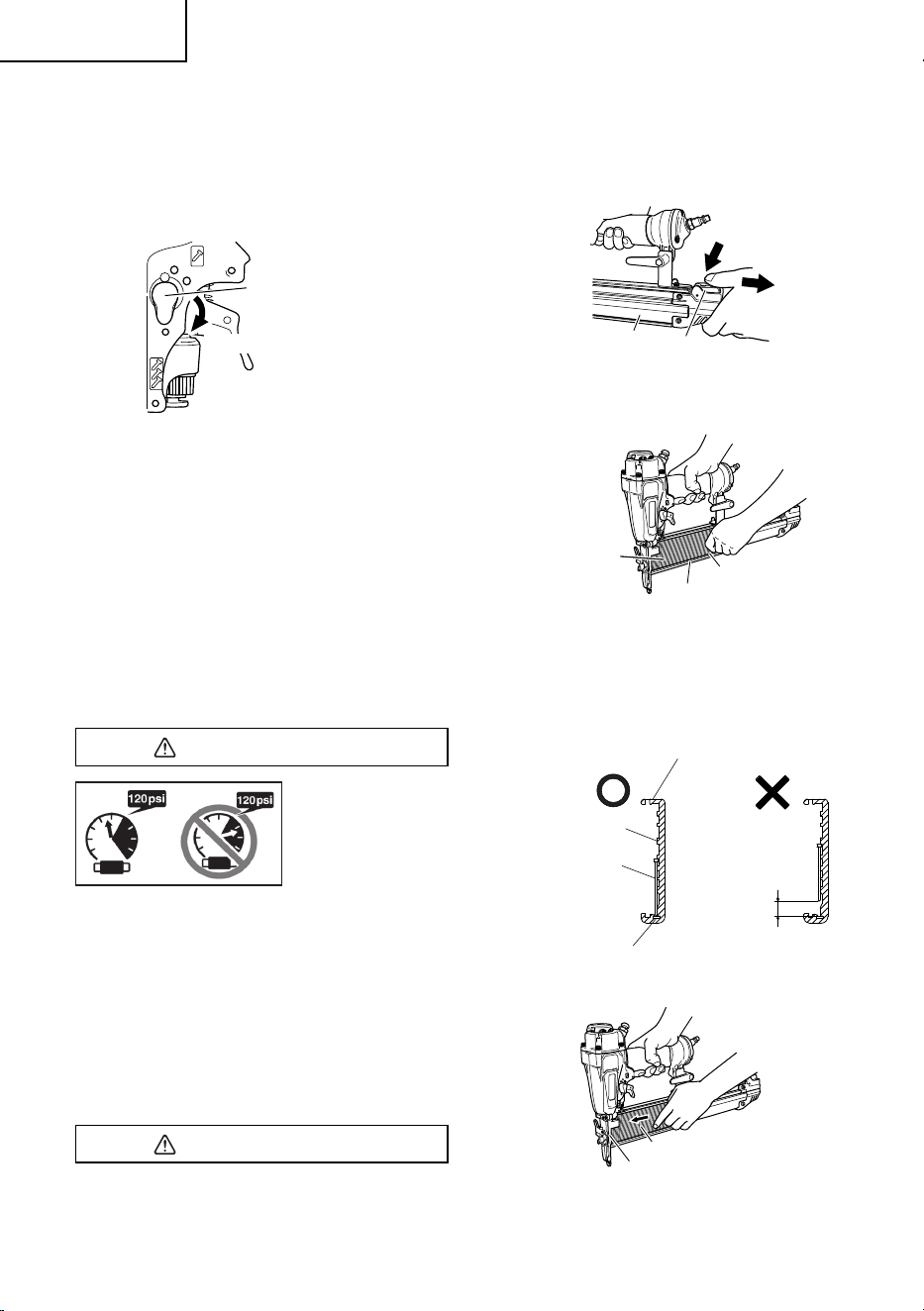 120psi

120psi