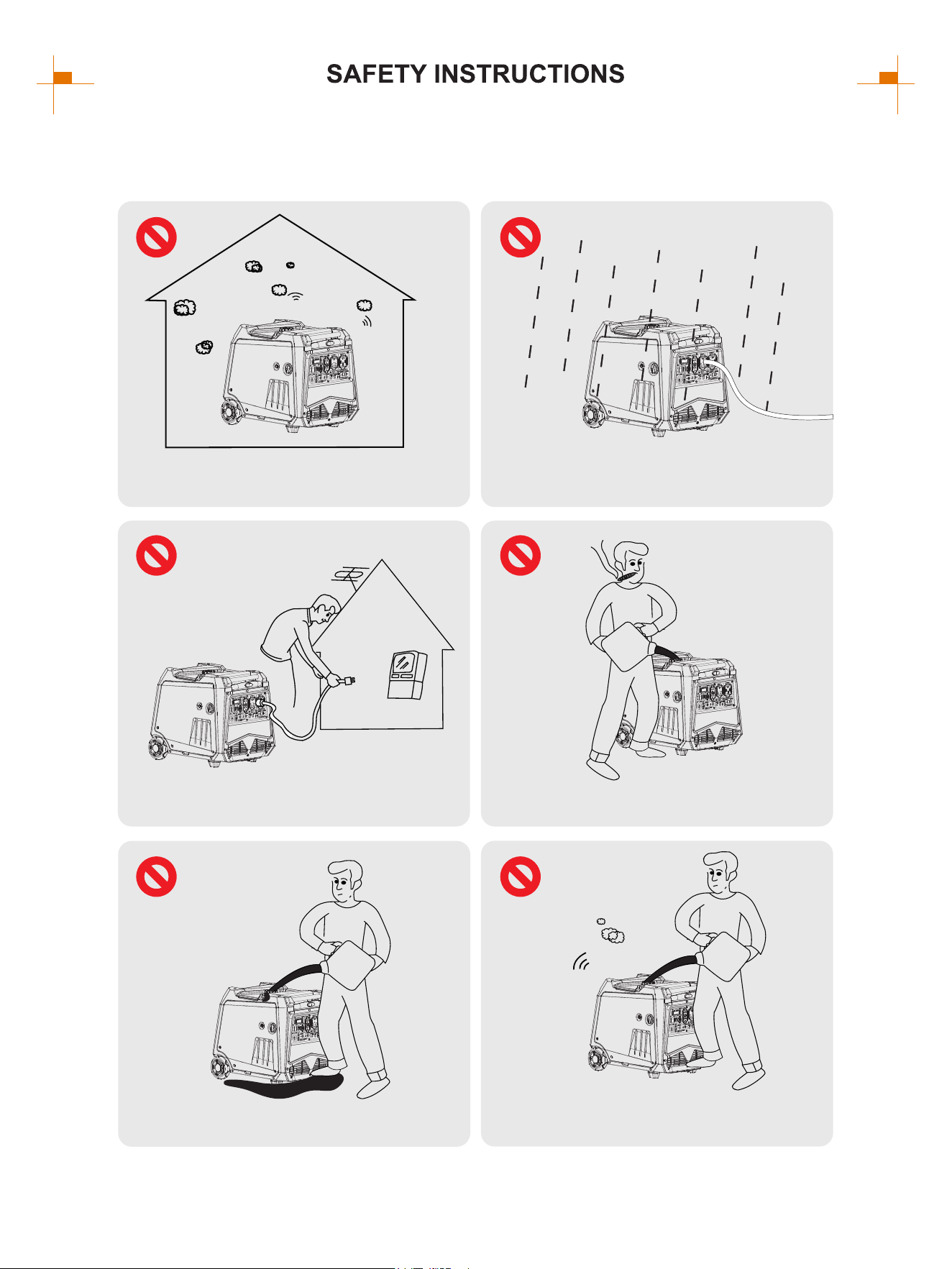 SAFETY INSTRUCTIONS