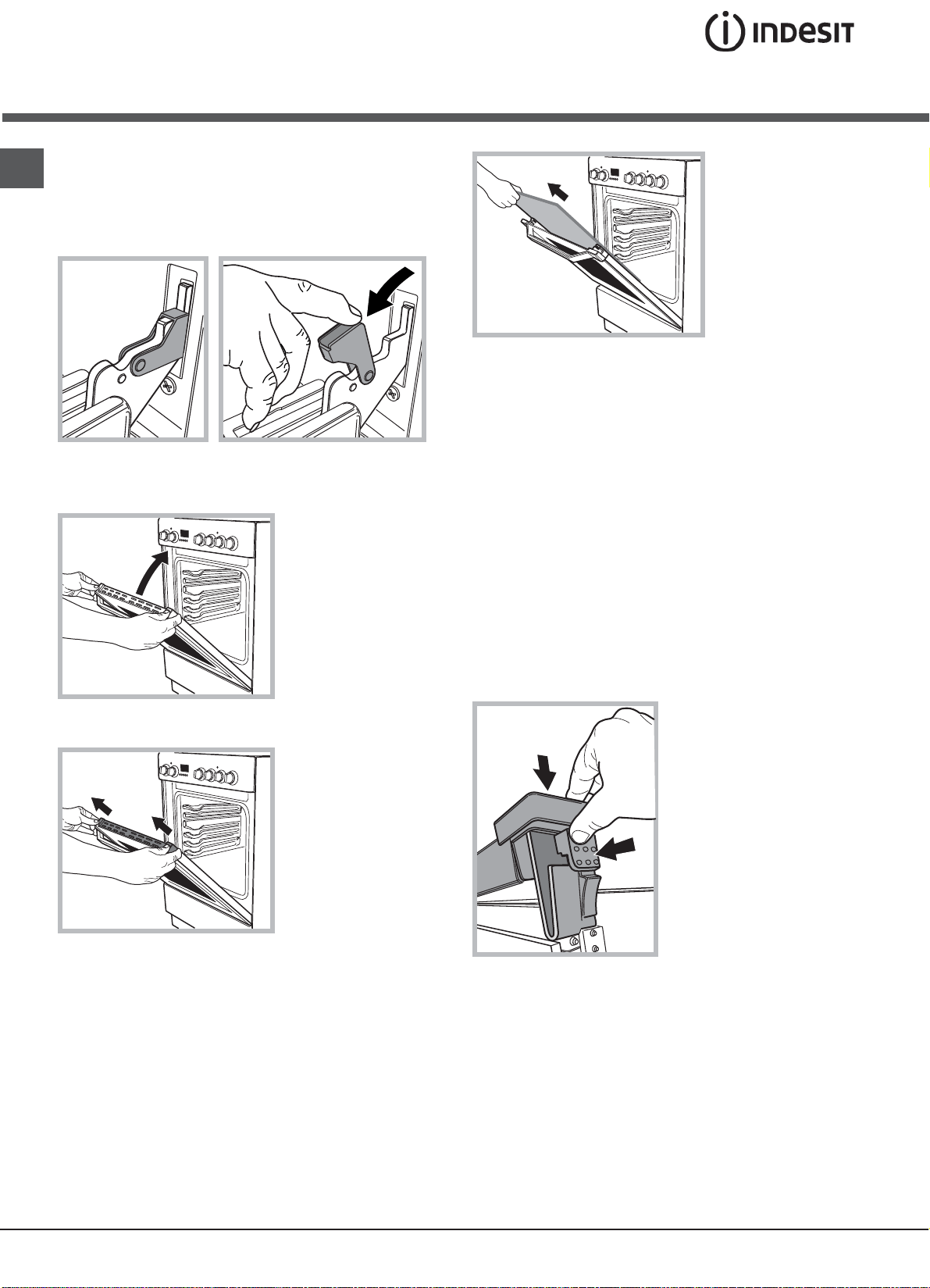 INDESIT