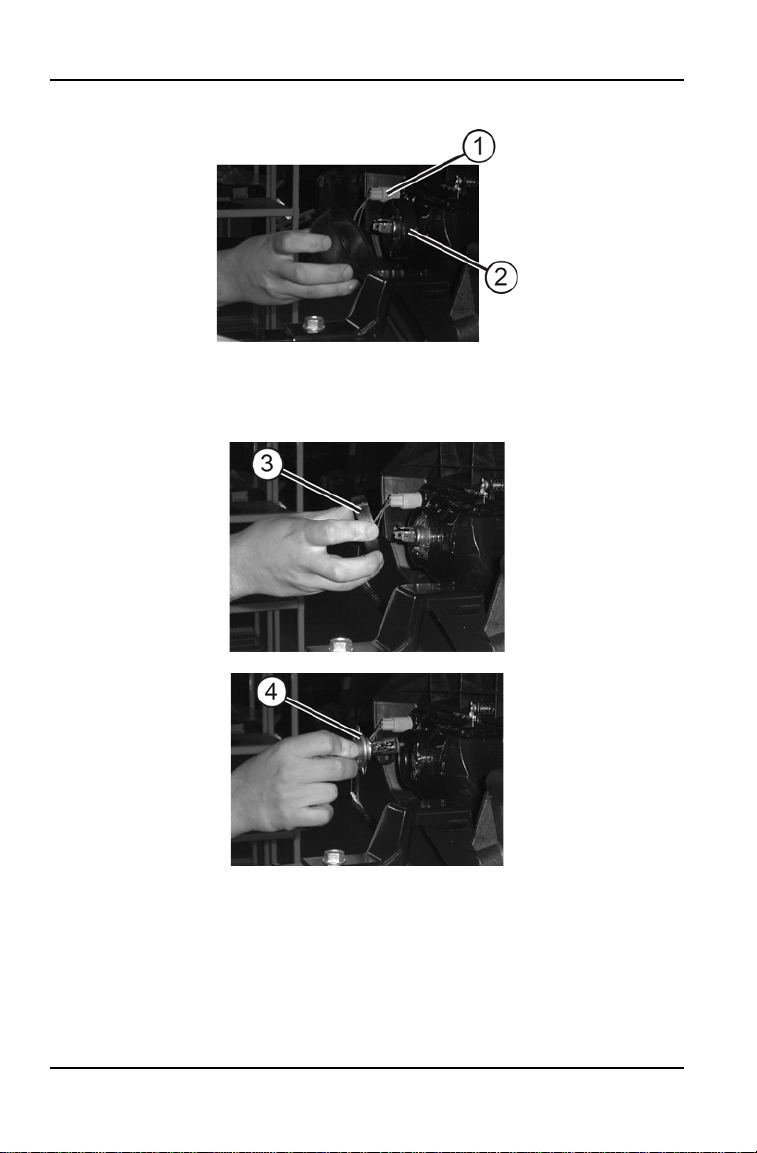 1
2
3
4