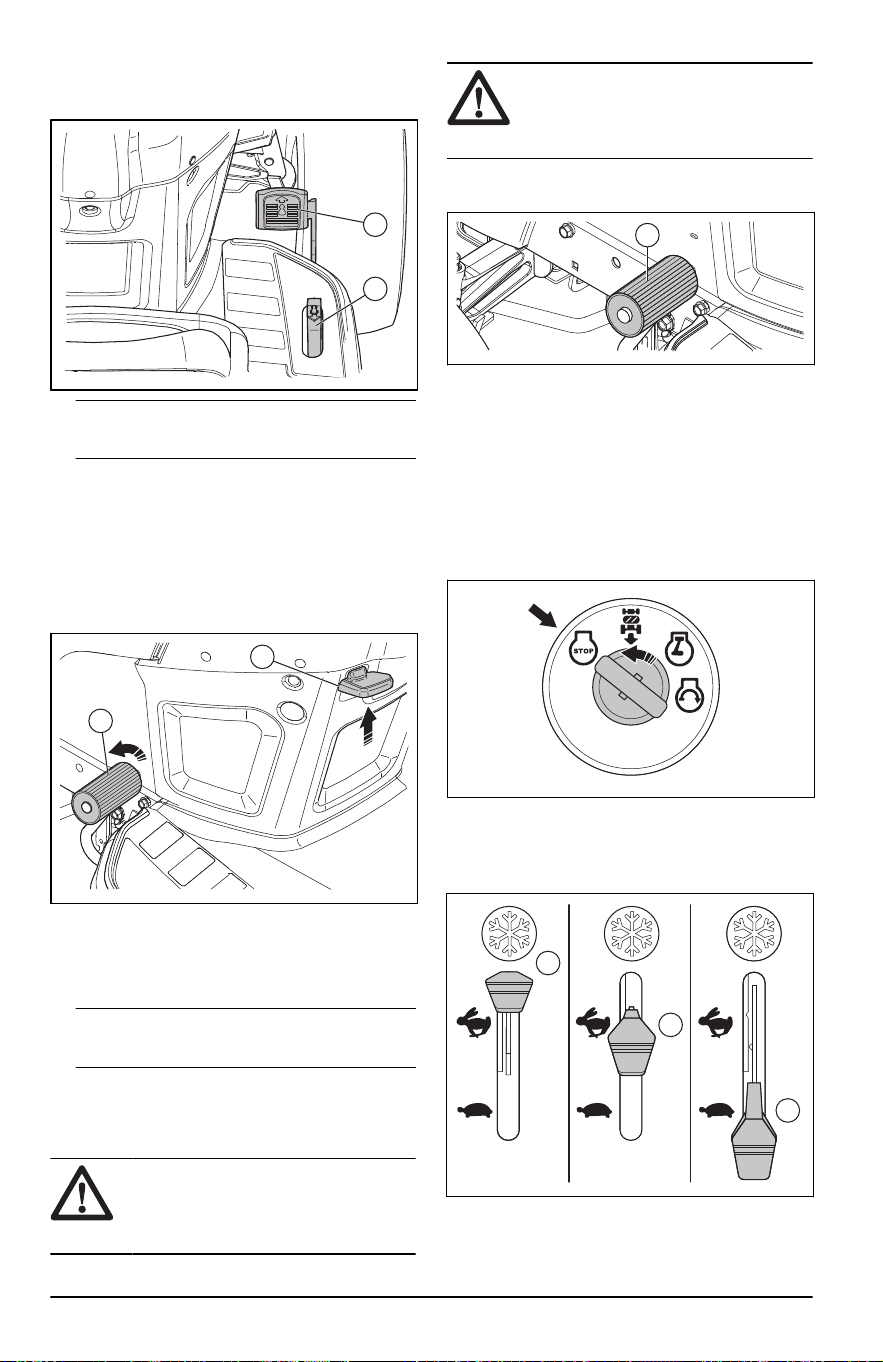 STOP