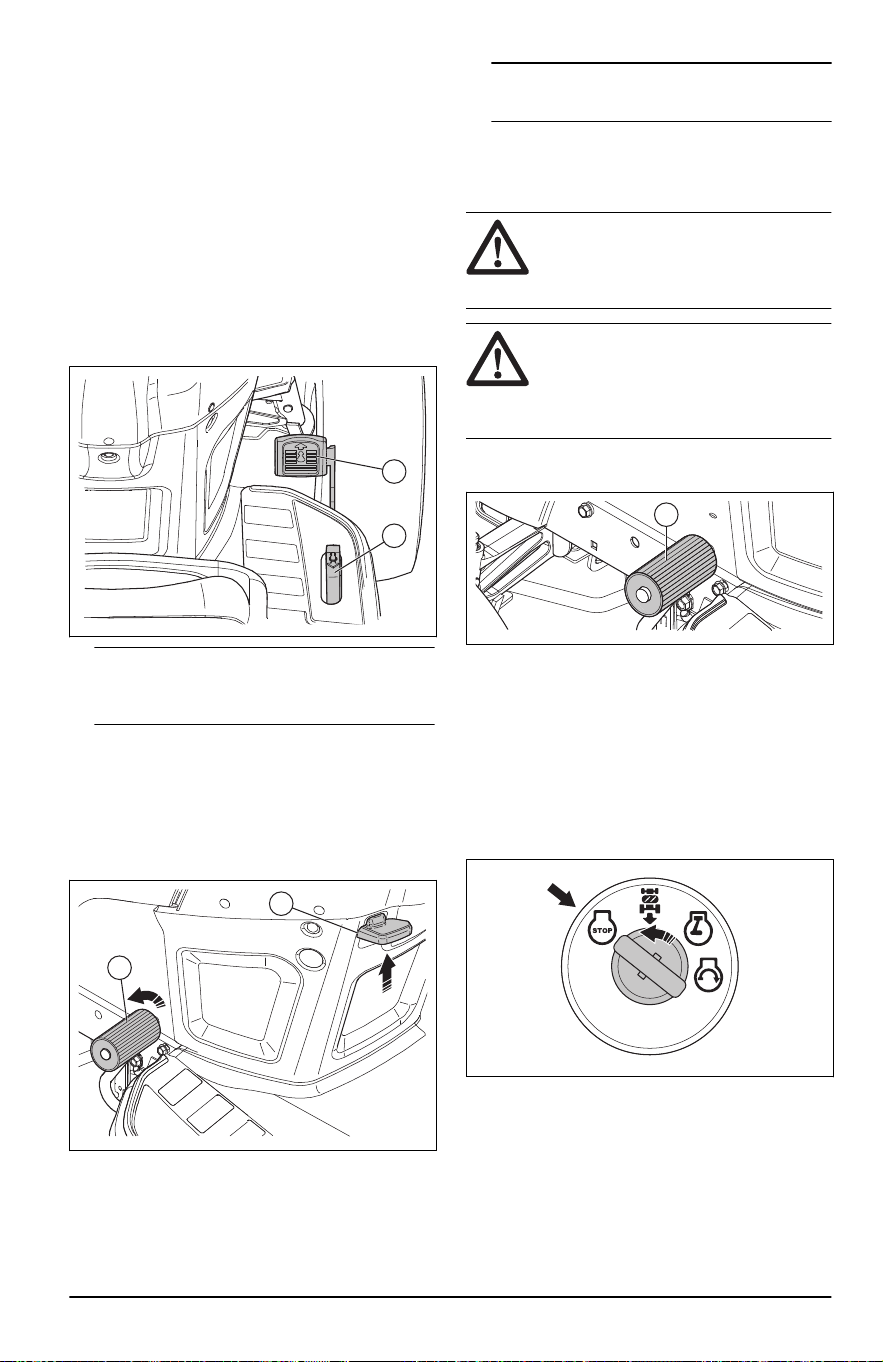 STOP