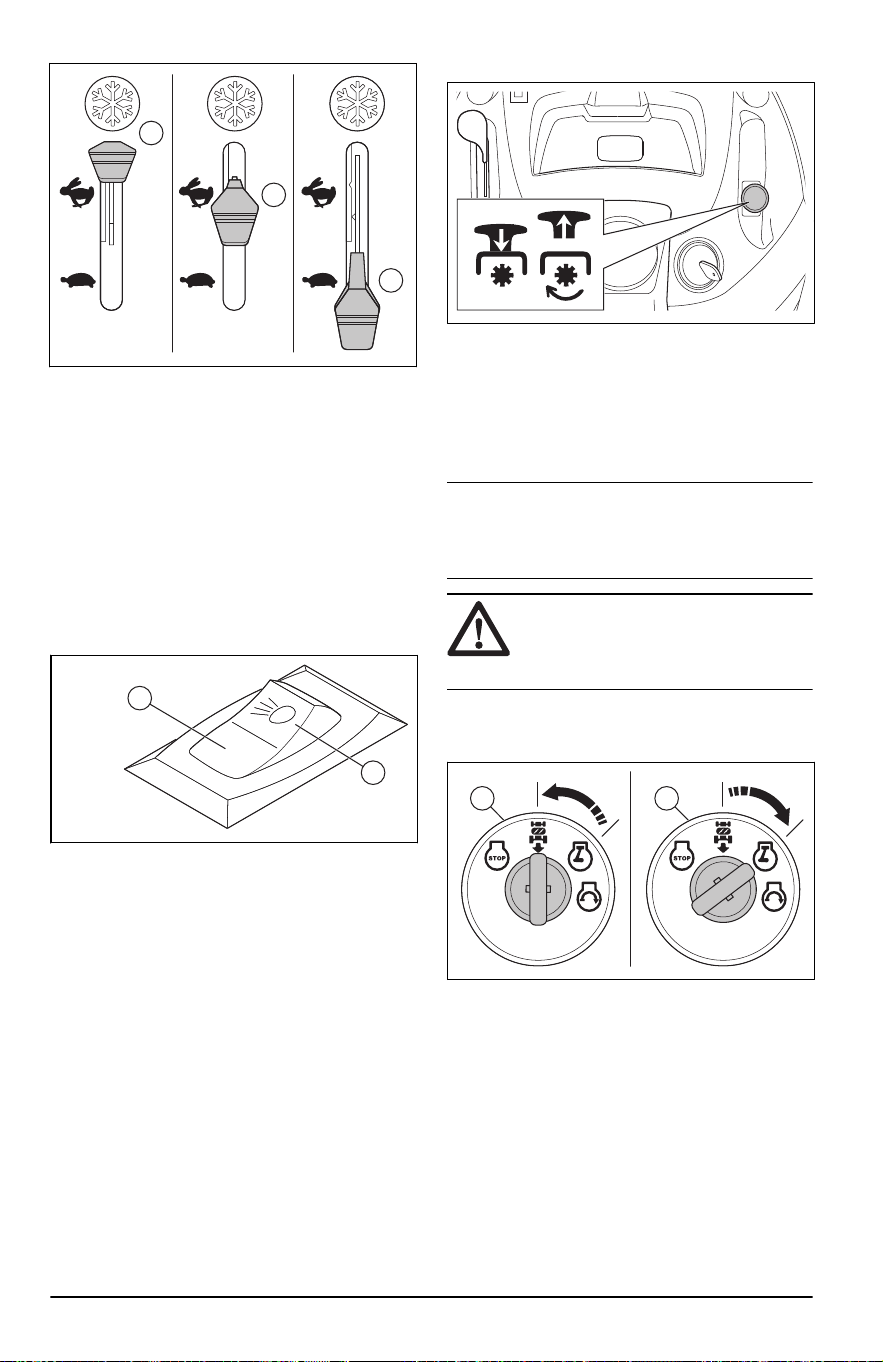 STOP

STOP