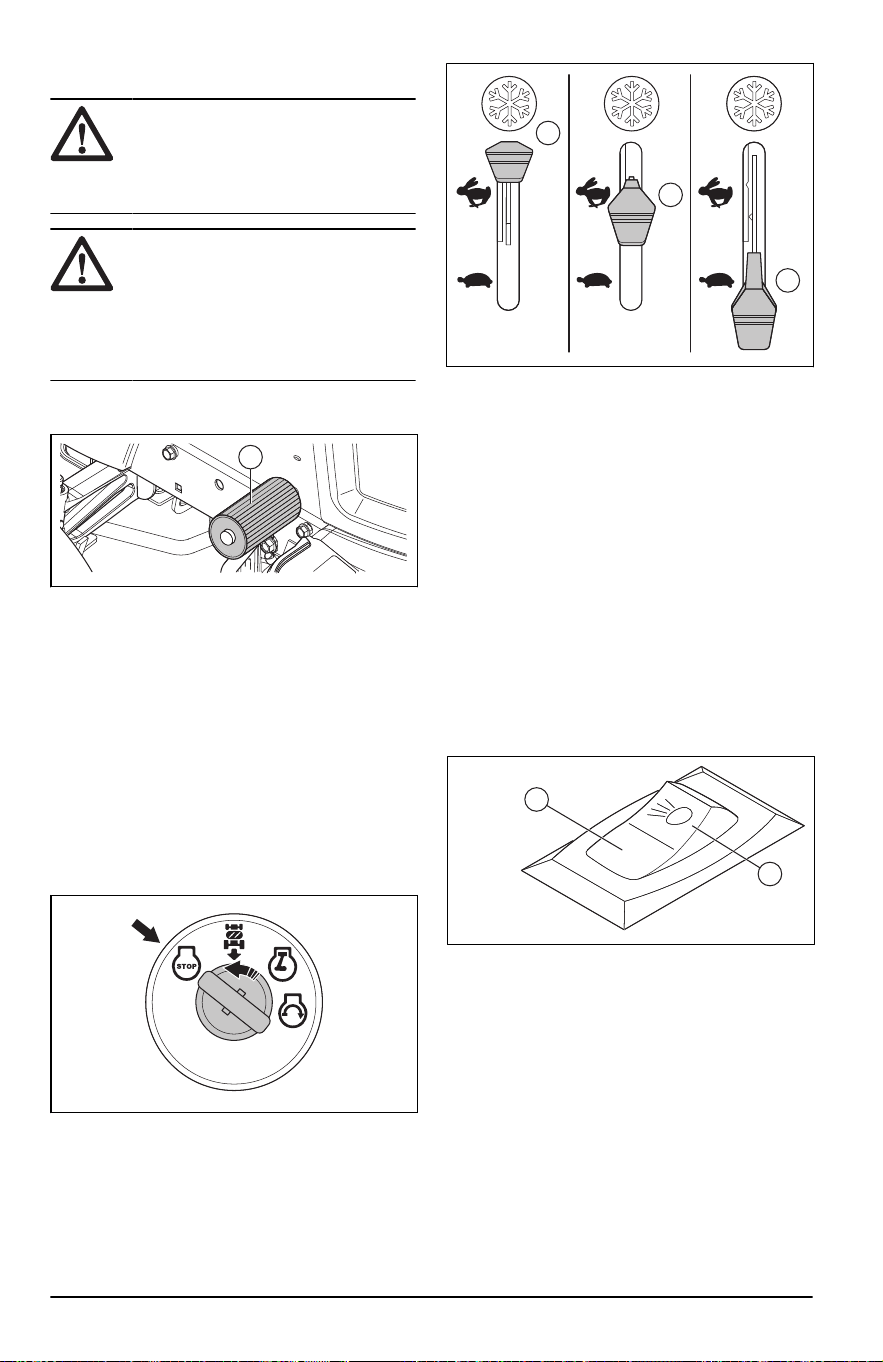 STOP