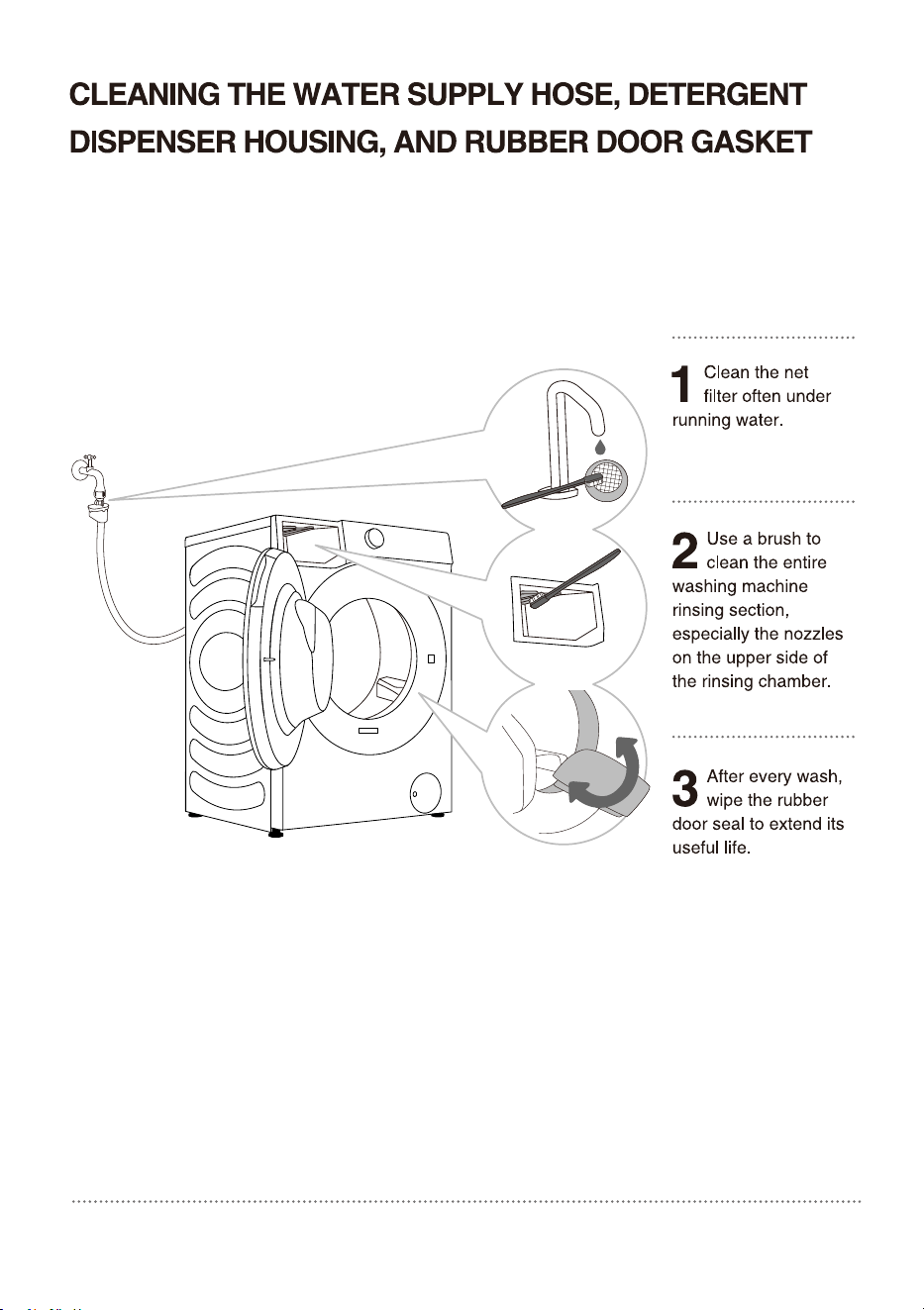 CLEANING THE WATER SUPPLY HOSE, DETERGENT DISPENSER HOUSING, AND RUBBER DOOR GASKET

1 Clean the net filter often under running water.

2 Use a brush to clean the entire washing machine rinsing section, especially the nozzles on the upper side of the rinsing chamber.

3 After every wash, wipe the rubber door seal to extend its useful life.