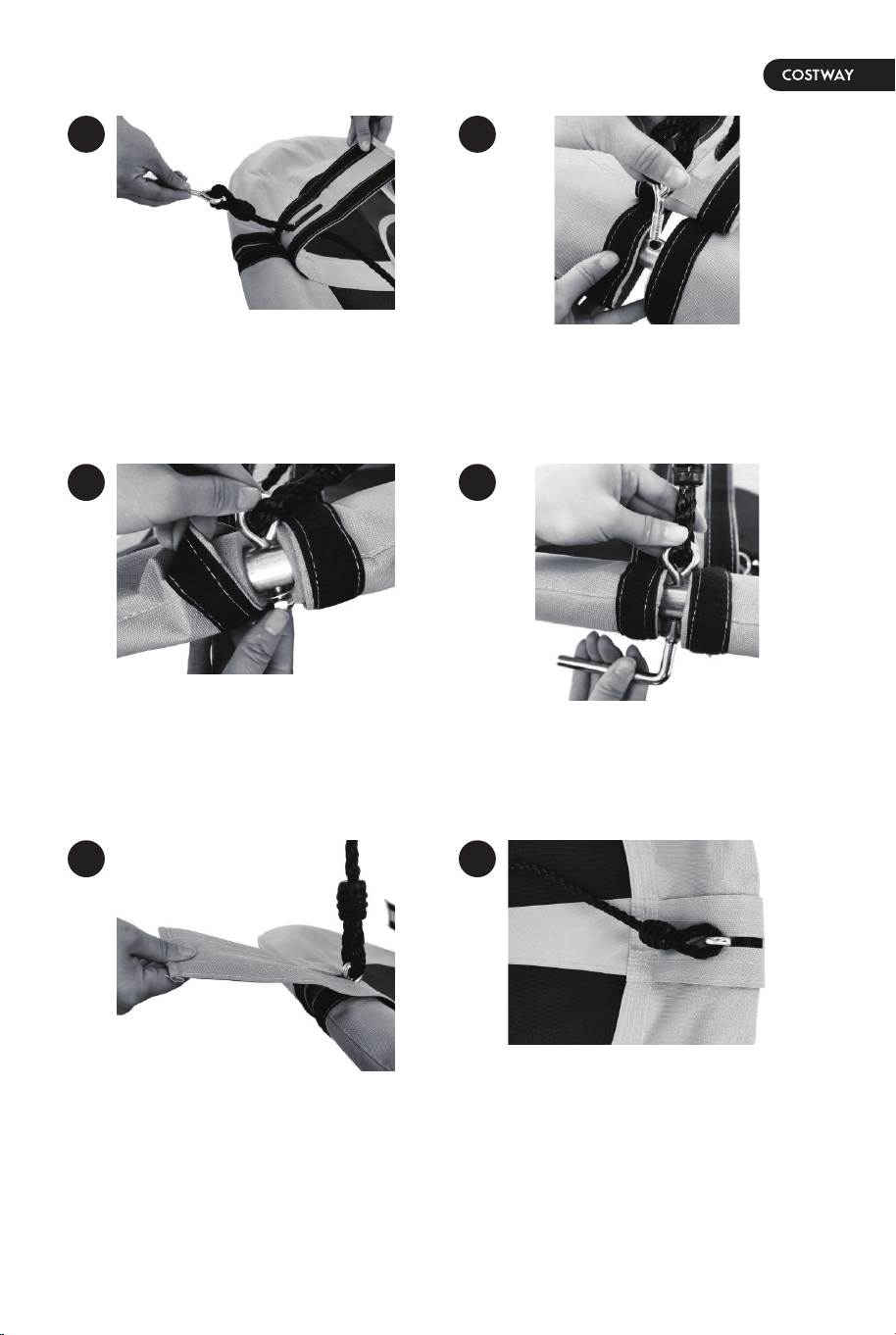 COSTWAY