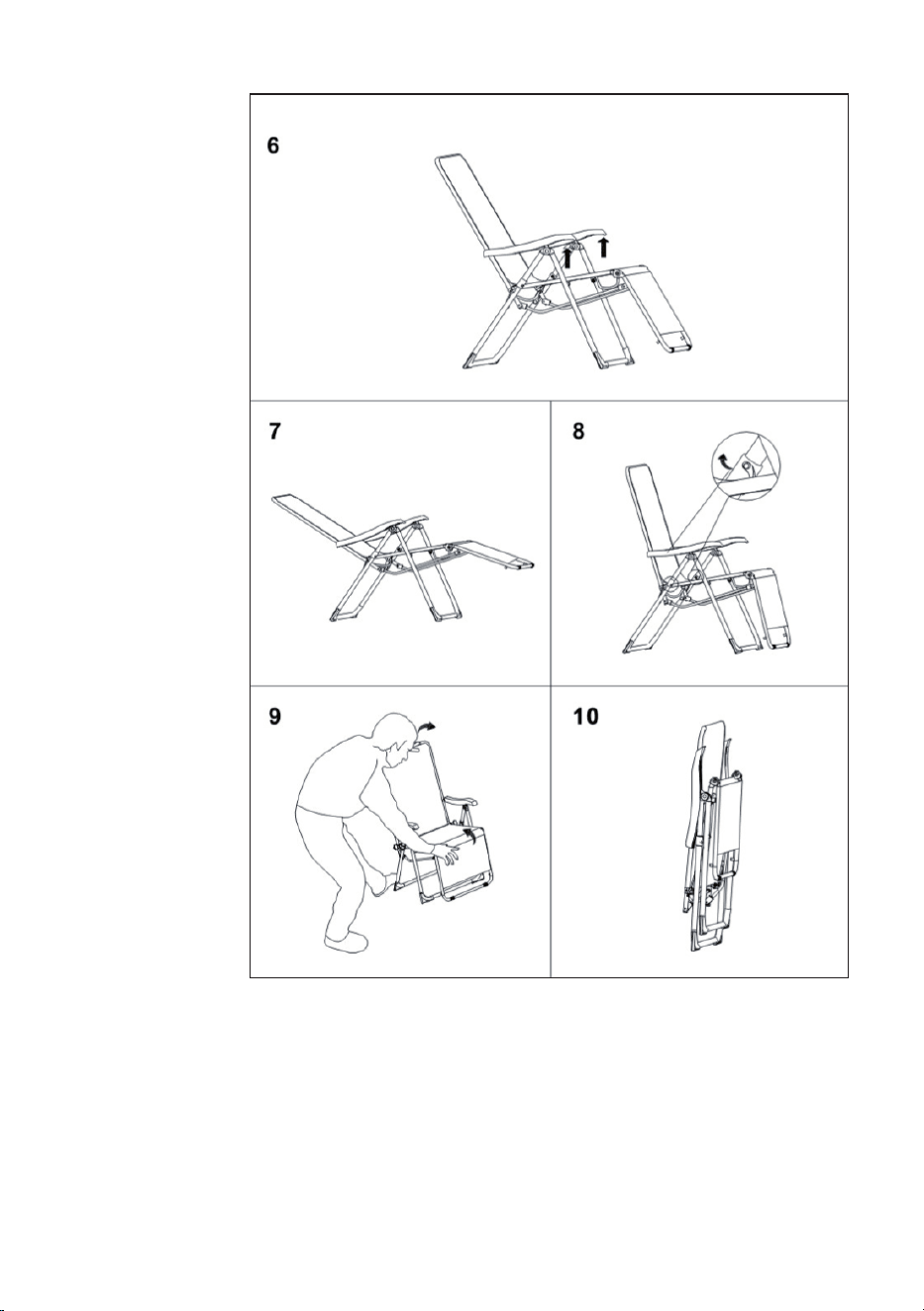 6

7

8

9

10