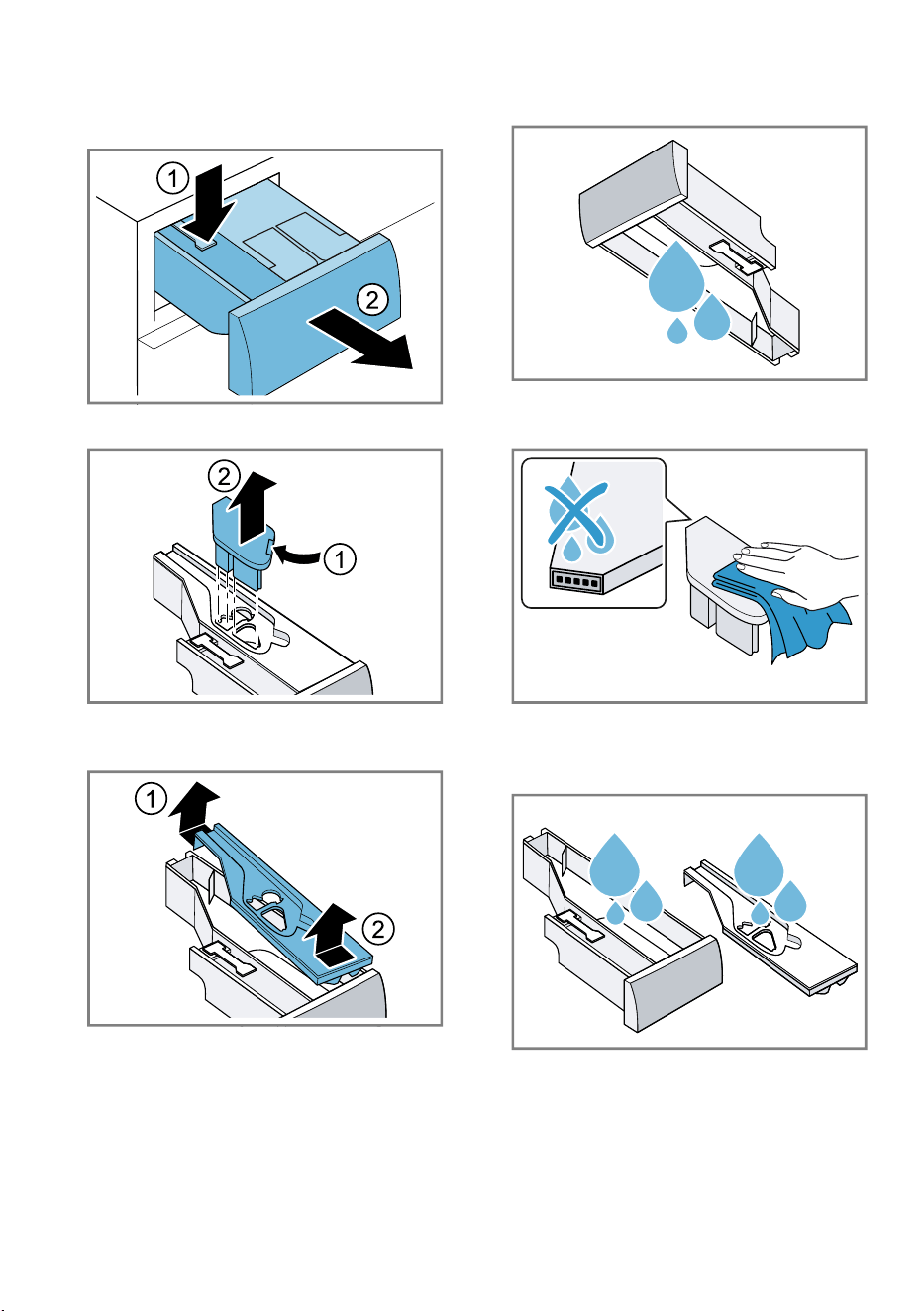 1
2

2
1

1
2