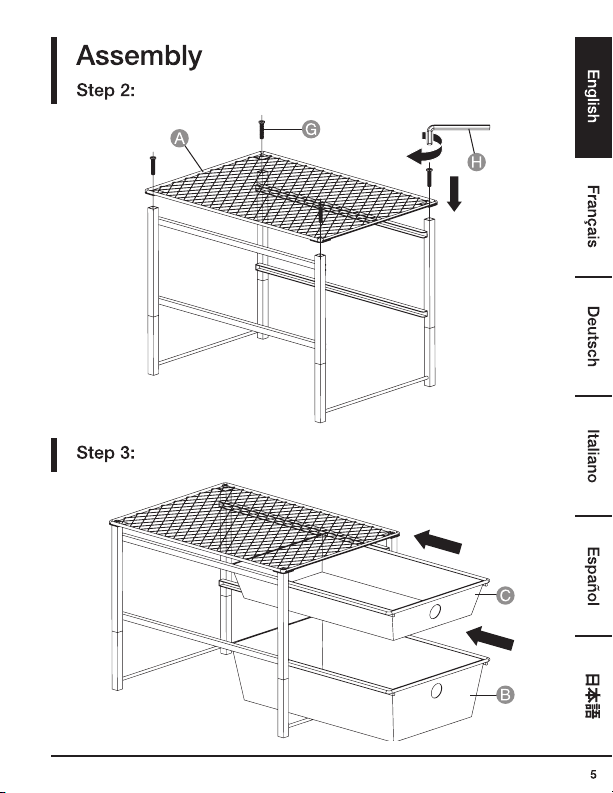 Assembly

Step 2:

A

G

H

Step 3:

C

B

English

Français

Deutsch

Italiano

Español

日本語

5