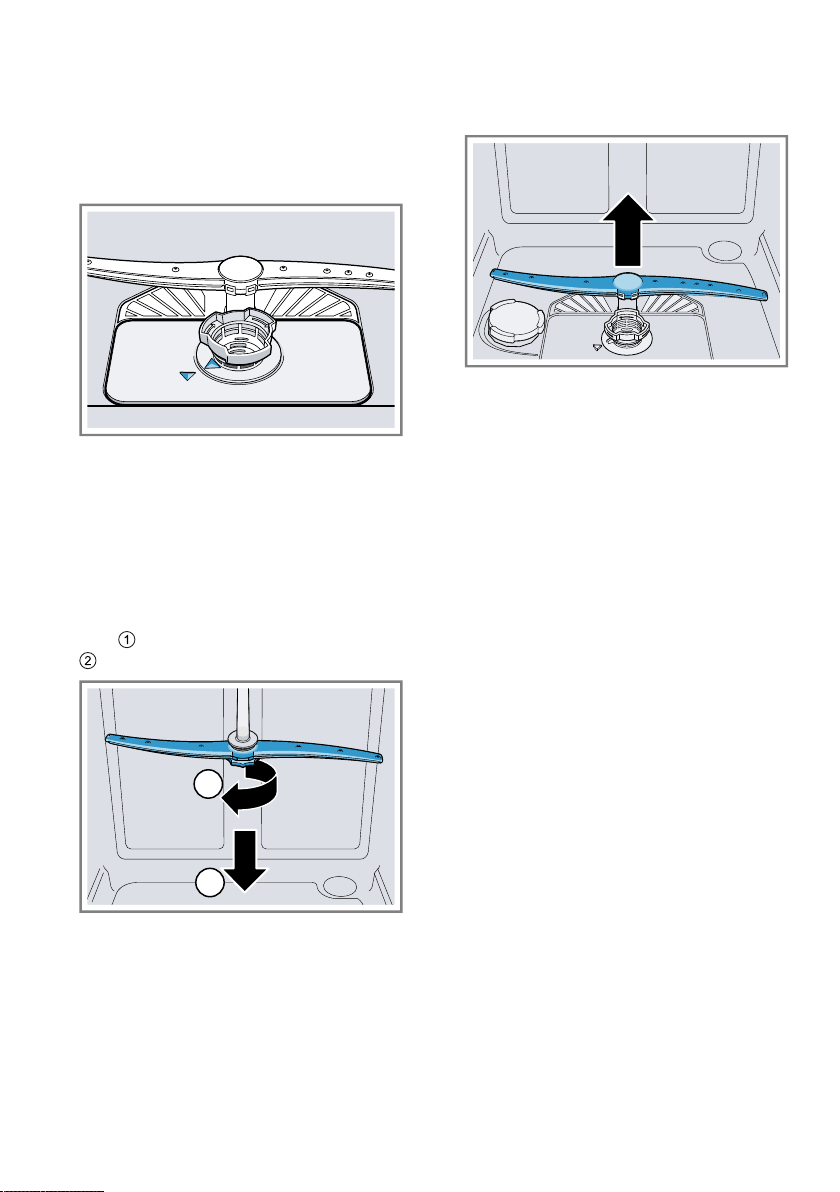 ①
②